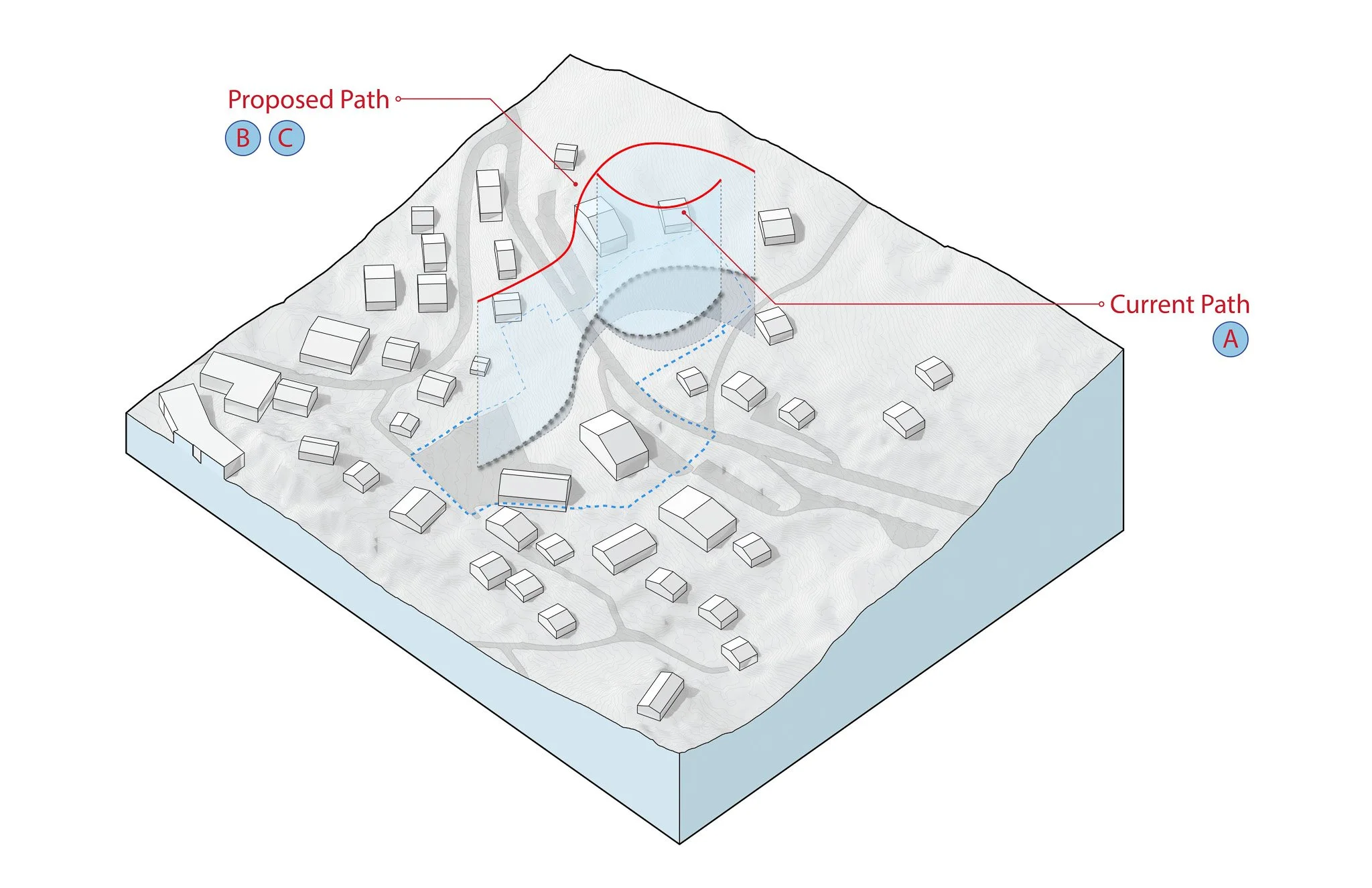 Proposed Path
B C

Current Path
A