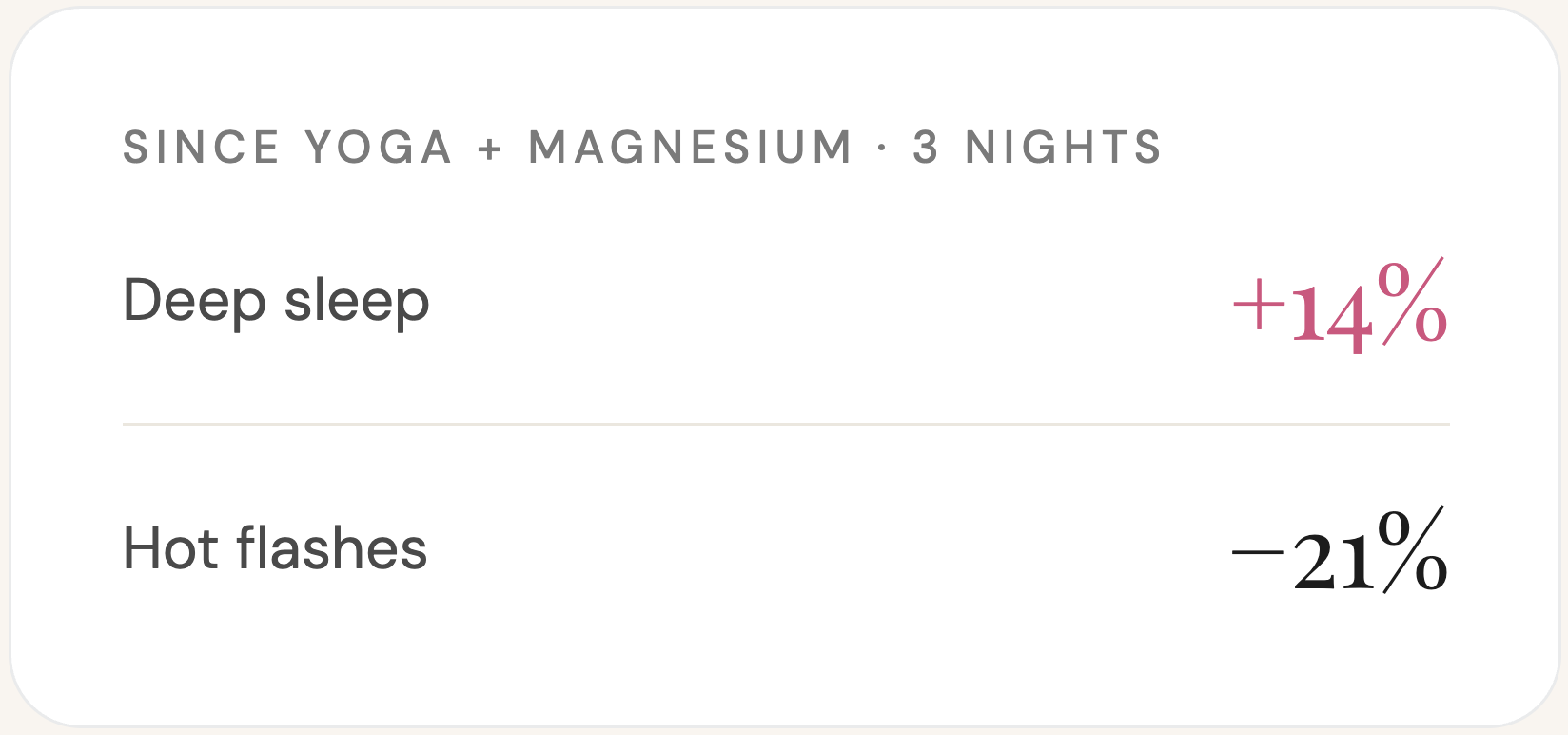 SINCE YOGA + MAGNESIUM · 3 NIGHTS

Deep sleep +14%

Hot flashes −21%