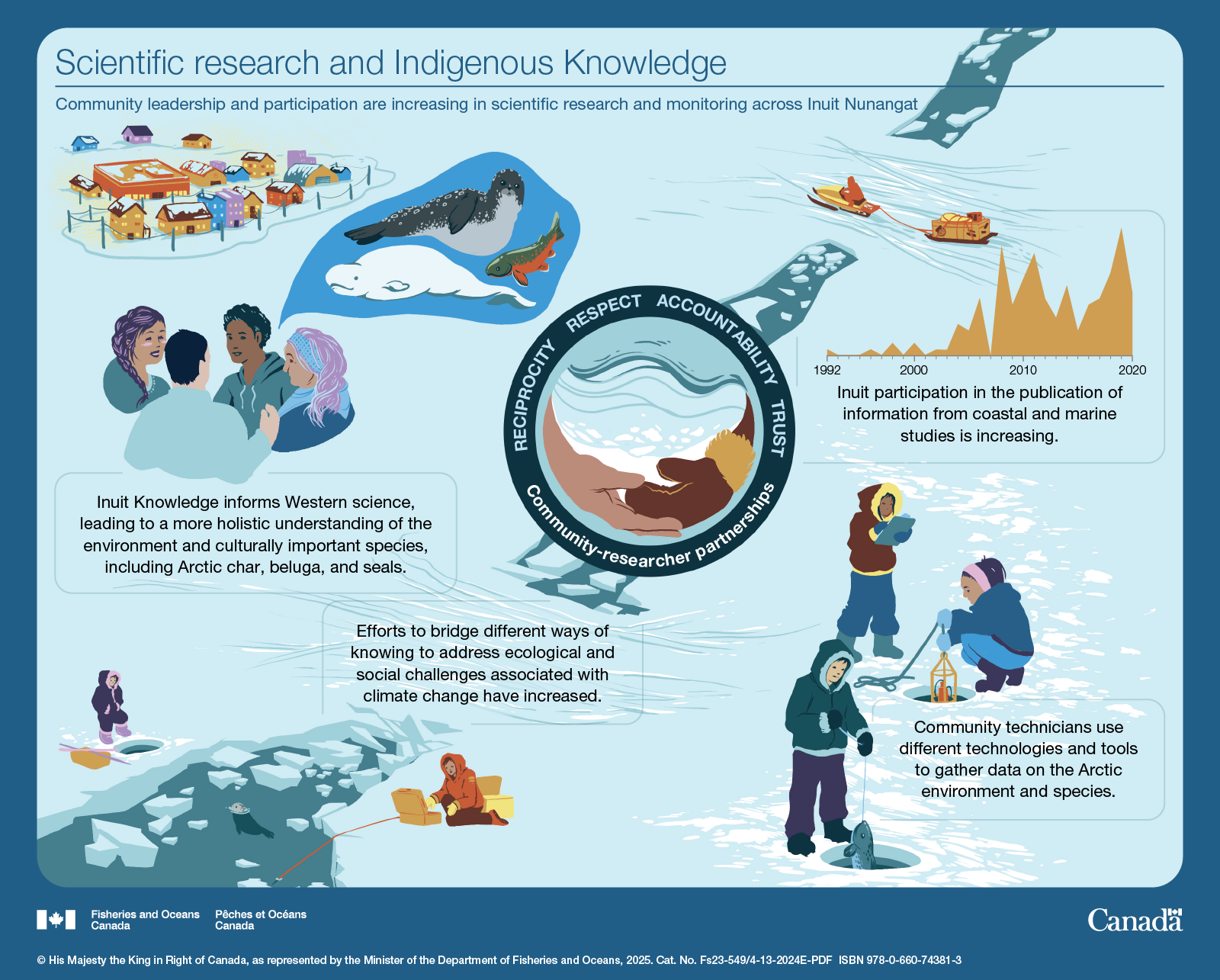 Scientific research and Indigenous Knowledge

Community leadership and participation are increasing in scientific research and monitoring across Inuit Nunangat

RECIPROCITY RESPECT ACCOUNTABILITY TRUST

Community-researcher partnerships

1992 2000 2010 2020

Inuit participation in the publication of information from coastal and marine studies is increasing.

Inuit Knowledge informs Western science, leading to a more holistic understanding of the environment and culturally important species, including Arctic char, beluga, and seals.

Efforts to bridge different ways of knowing to address ecological and social challenges associated with climate change have increased.

Community technicians use different technologies and tools to gather data on the Arctic environment and species.

Fisheries and Oceans Canada Pêches et Océans Canada

Canada

© His Majesty the King in Right of Canada, as represented by the Minister of the Department of Fisheries and Oceans, 2025. Cat. No. Fs23-549/4-13-2024E-PDF ISBN 978-0-660-74381-3