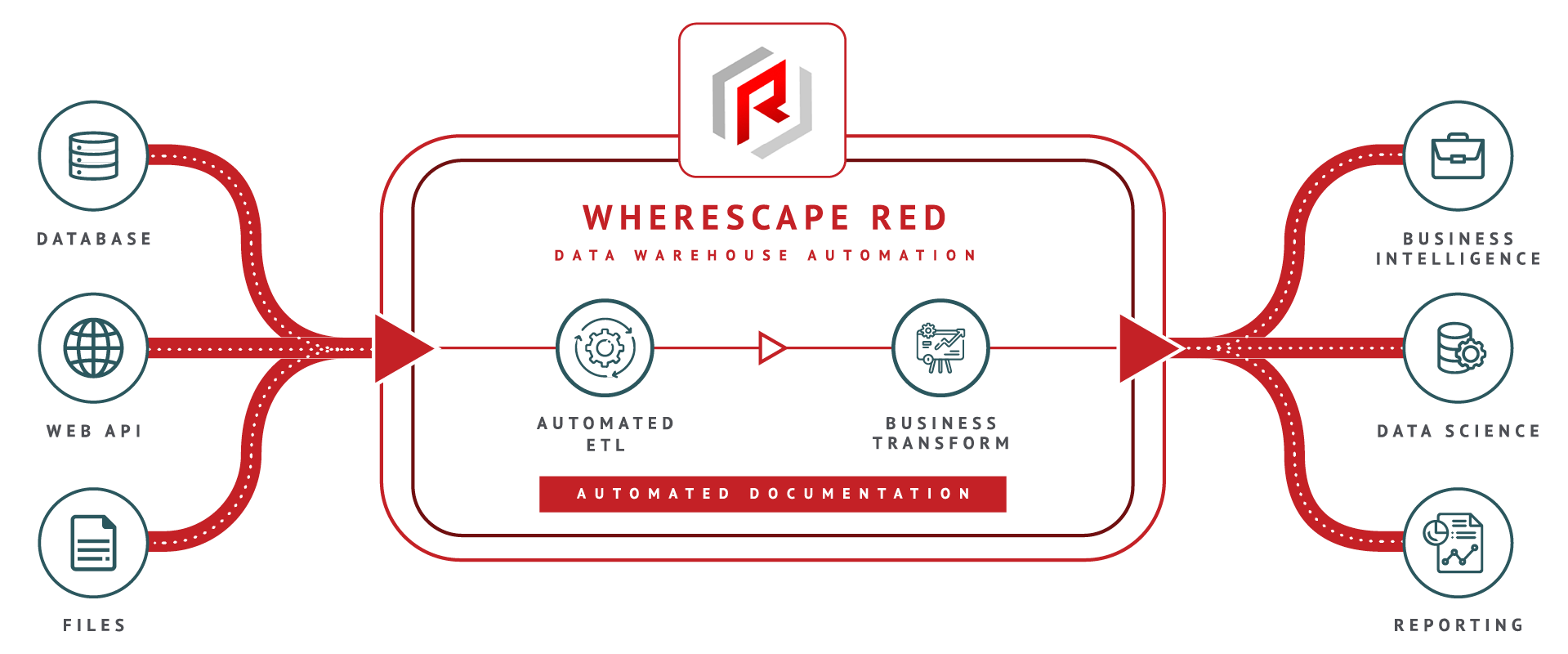 DATABASE

WEB API

FILES

WHERESCAPE RED

DATA WAREHOUSE AUTOMATION

AUTOMATED ETL

BUSINESS TRANSFORM

AUTOMATED DOCUMENTATION

BUSINESS INTELLIGENCE

DATA SCIENCE

REPORTING