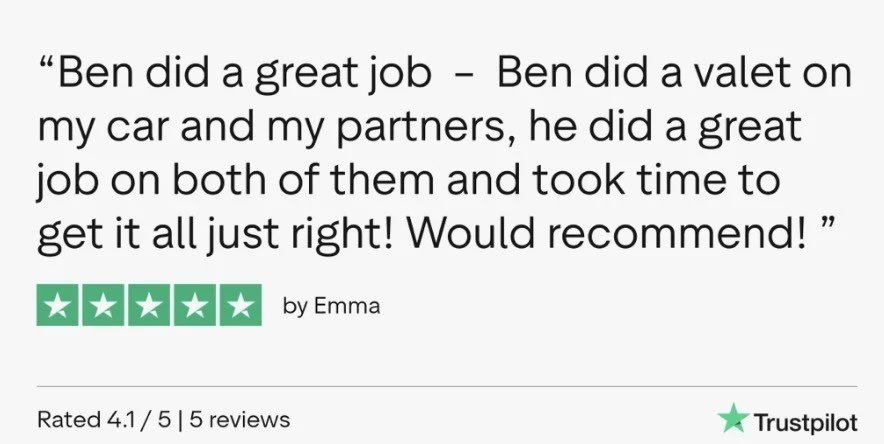 "Ben did a great job - Ben did a valet on my car and my partners, he did a great job on both of them and took time to get it all just right! Would recommend! "

by Emma

Rated 4.1 / 5 | 5 reviews

Trustpilot