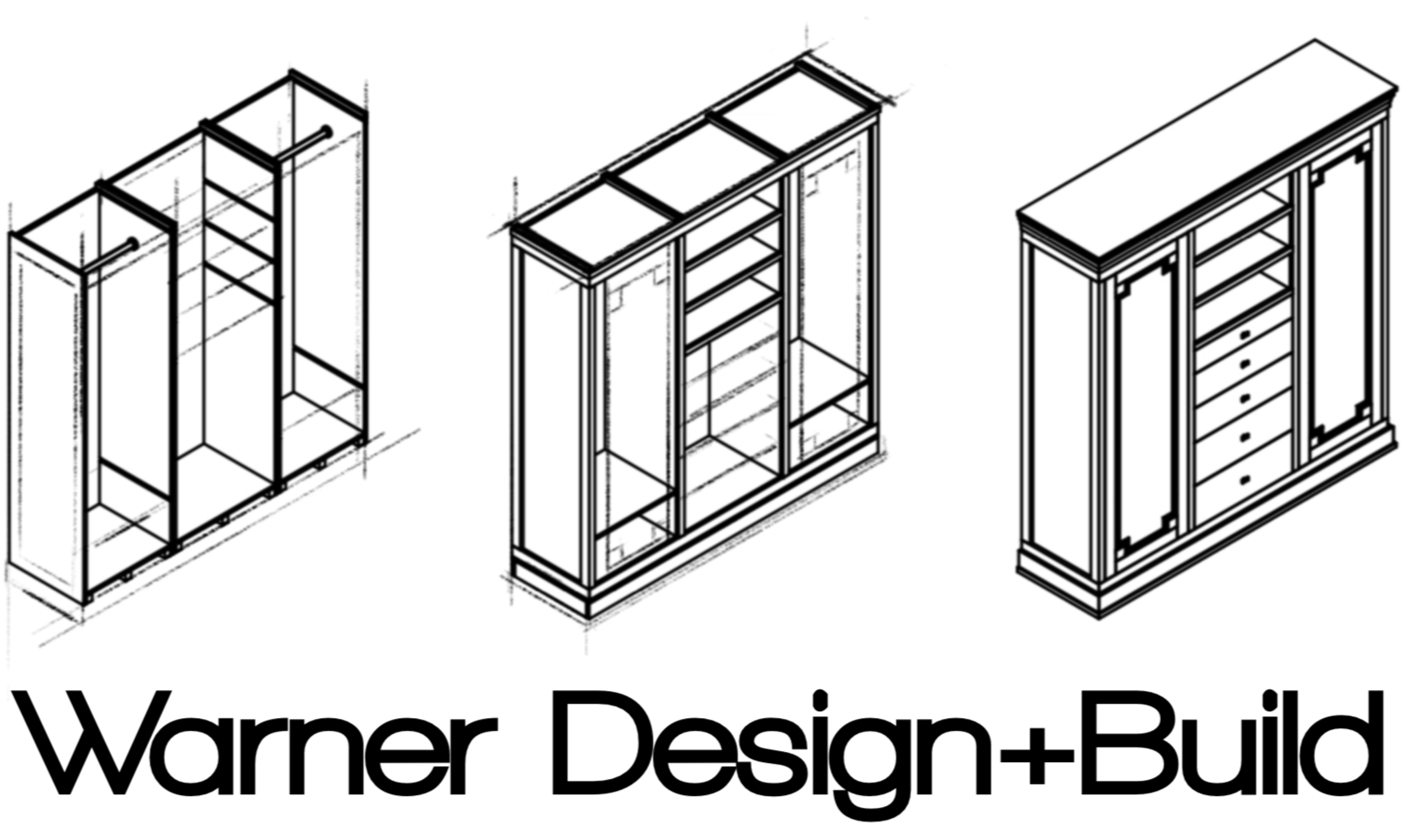 Warner Design+Build