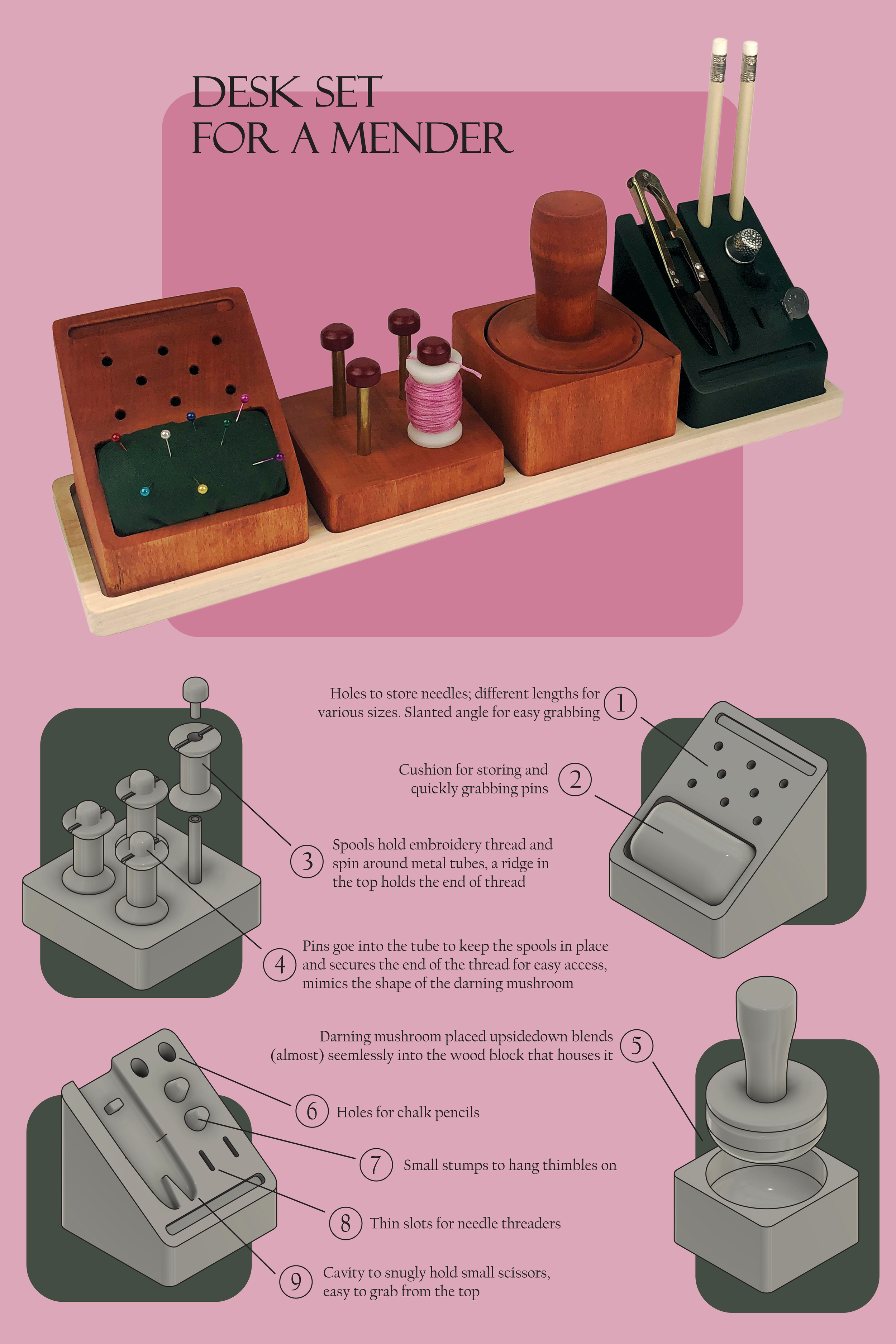 DESK SET
FOR A MENDER

Holes to store needles; different lengths for various sizes. Slanted angle for easy grabbing 1

Cushion for storing and quickly grabbing pins 2

3 Spools hold embroidery thread and spin around metal tubes, a ridge in the top holds the end of thread

4 Pins goe into the tube to keep the spools in place and secures the end of the thread for easy access, mimics the shape of the darning mushroom

Darning mushroom placed upsidedown blends (almost) seemlessly into the wood block that houses it 5

6 Holes for chalk pencils

7 Small stumps to hang thimbles on

8 Thin slots for needle threaders

9 Cavity to snugly hold small scissors, easy to grab from the top