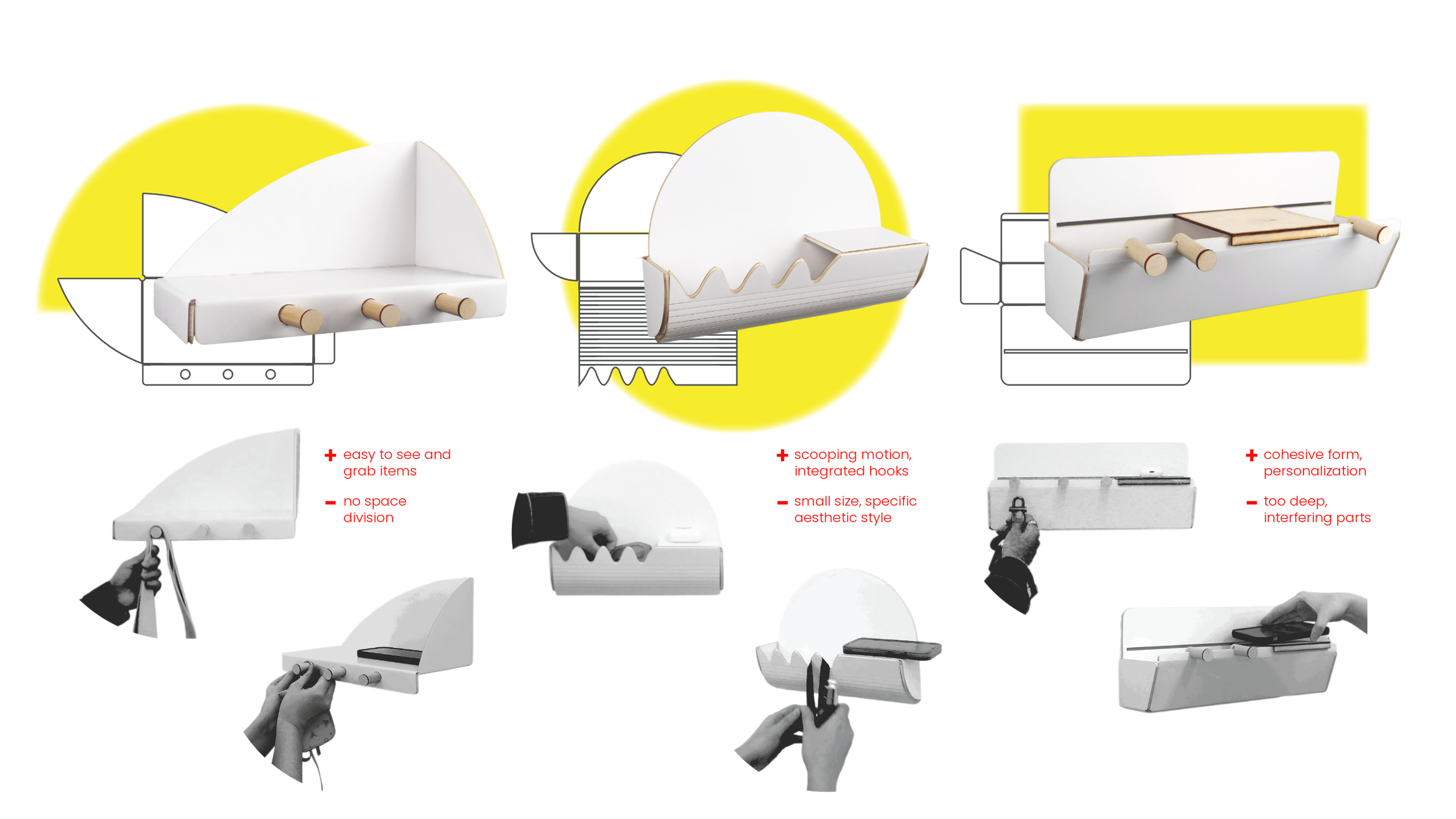 + easy to see and grab items

- no space division

+ scooping motion, integrated hooks

- small size, specific aesthetic style

+ cohesive form, personalization

- too deep, interfering parts