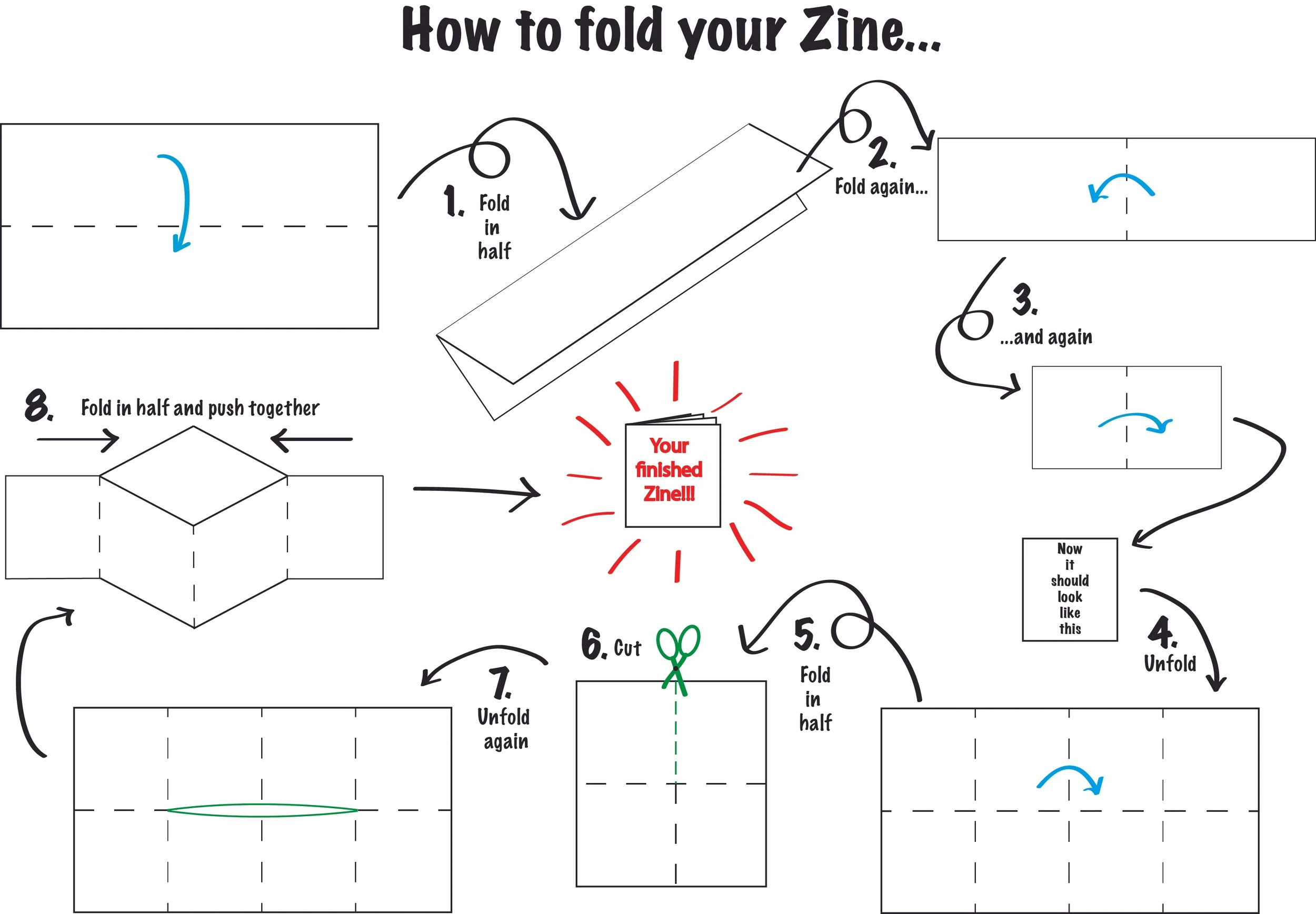 How to fold your Zine...

1. Fold in half

2. Fold again...

3. ...and again

Now it should look like this

4. Unfold

5. Fold in half

6. Cut

7. Unfold again

8. Fold in half and push together

Your finished Zine!!!