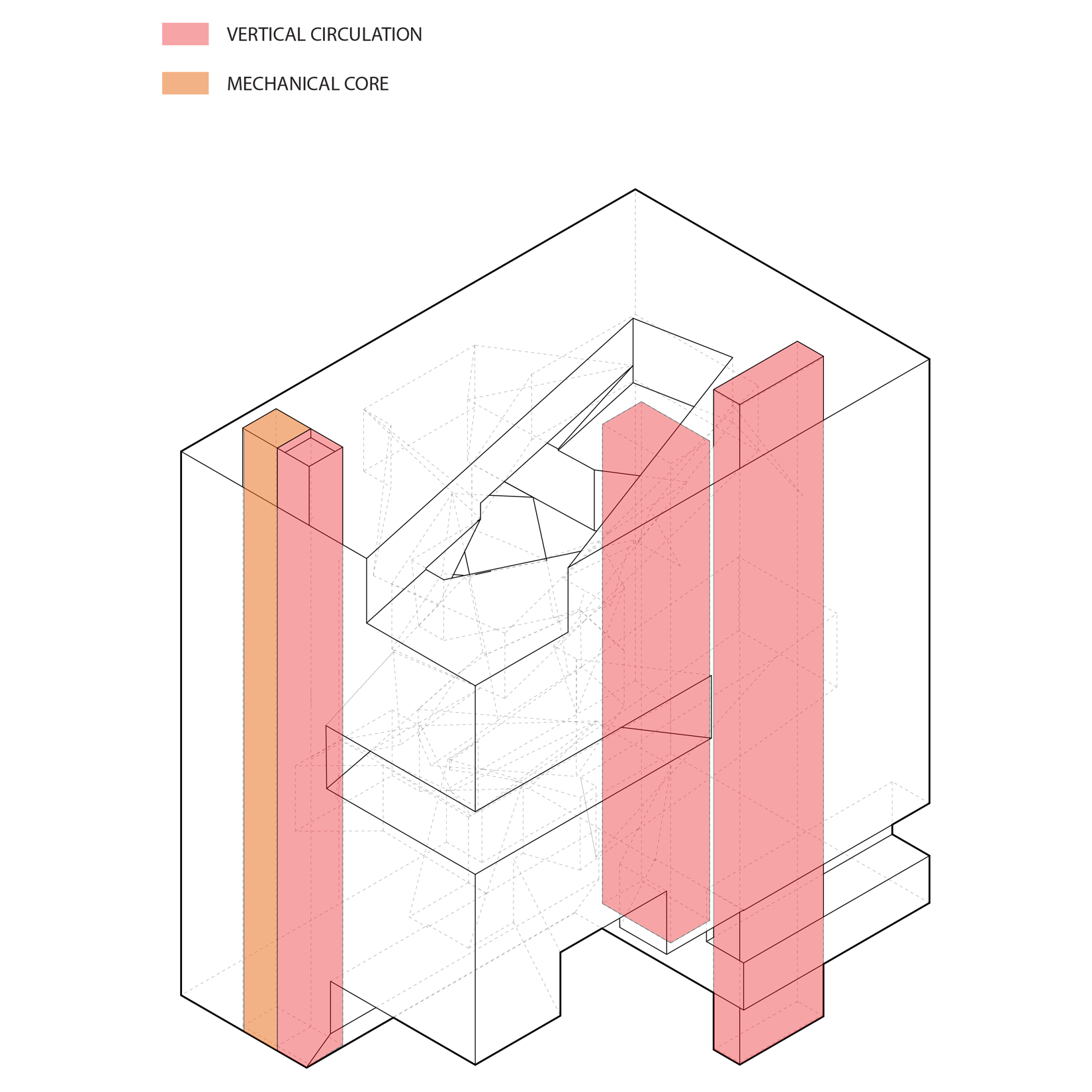 VERTICAL CIRCULATION

MECHANICAL CORE