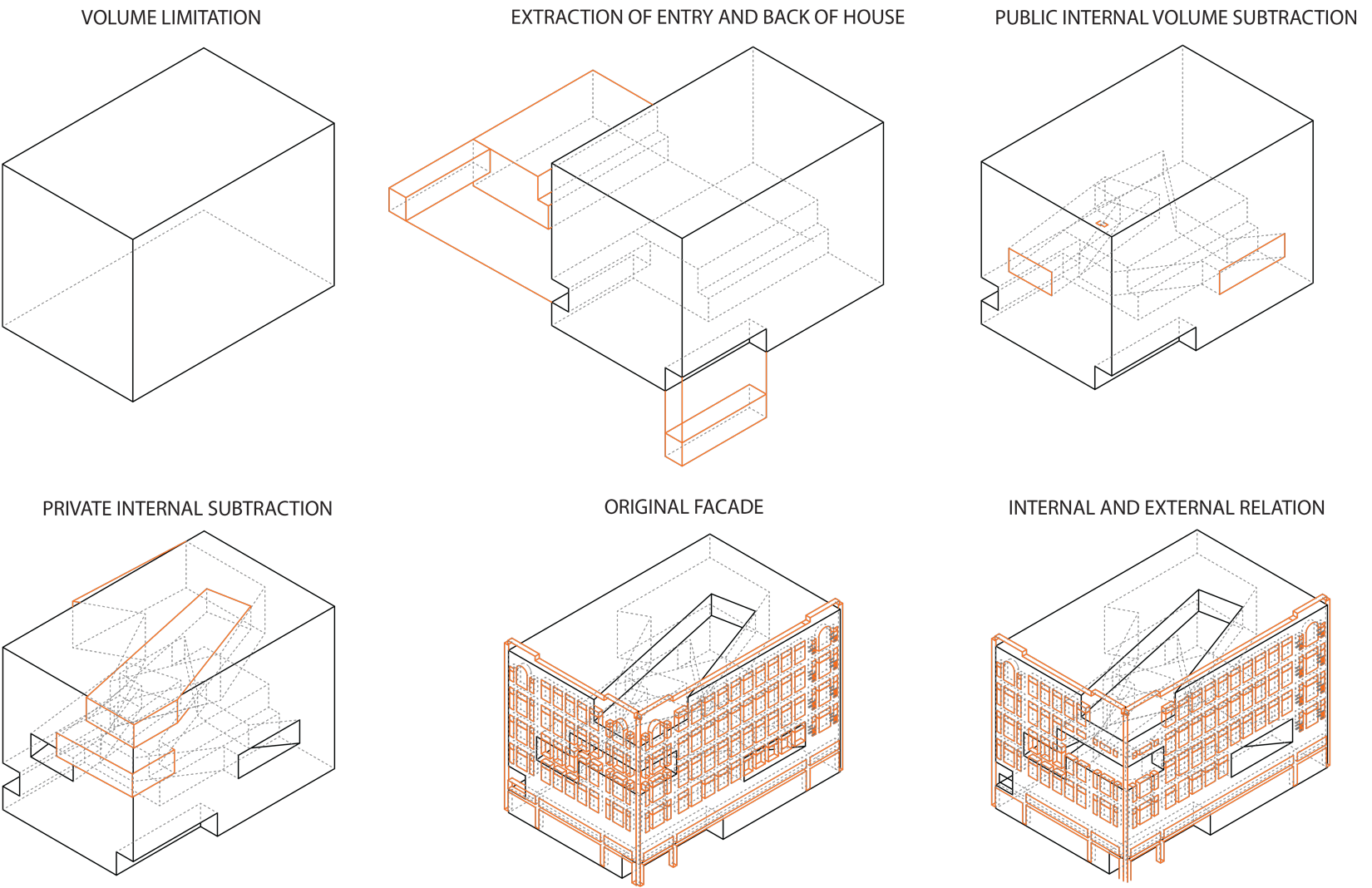 VOLUME LIMITATION

EXTRACTION OF ENTRY AND BACK OF HOUSE

PUBLIC INTERNAL VOLUME SUBTRACTION

PRIVATE INTERNAL SUBTRACTION

ORIGINAL FACADE

INTERNAL AND EXTERNAL RELATION