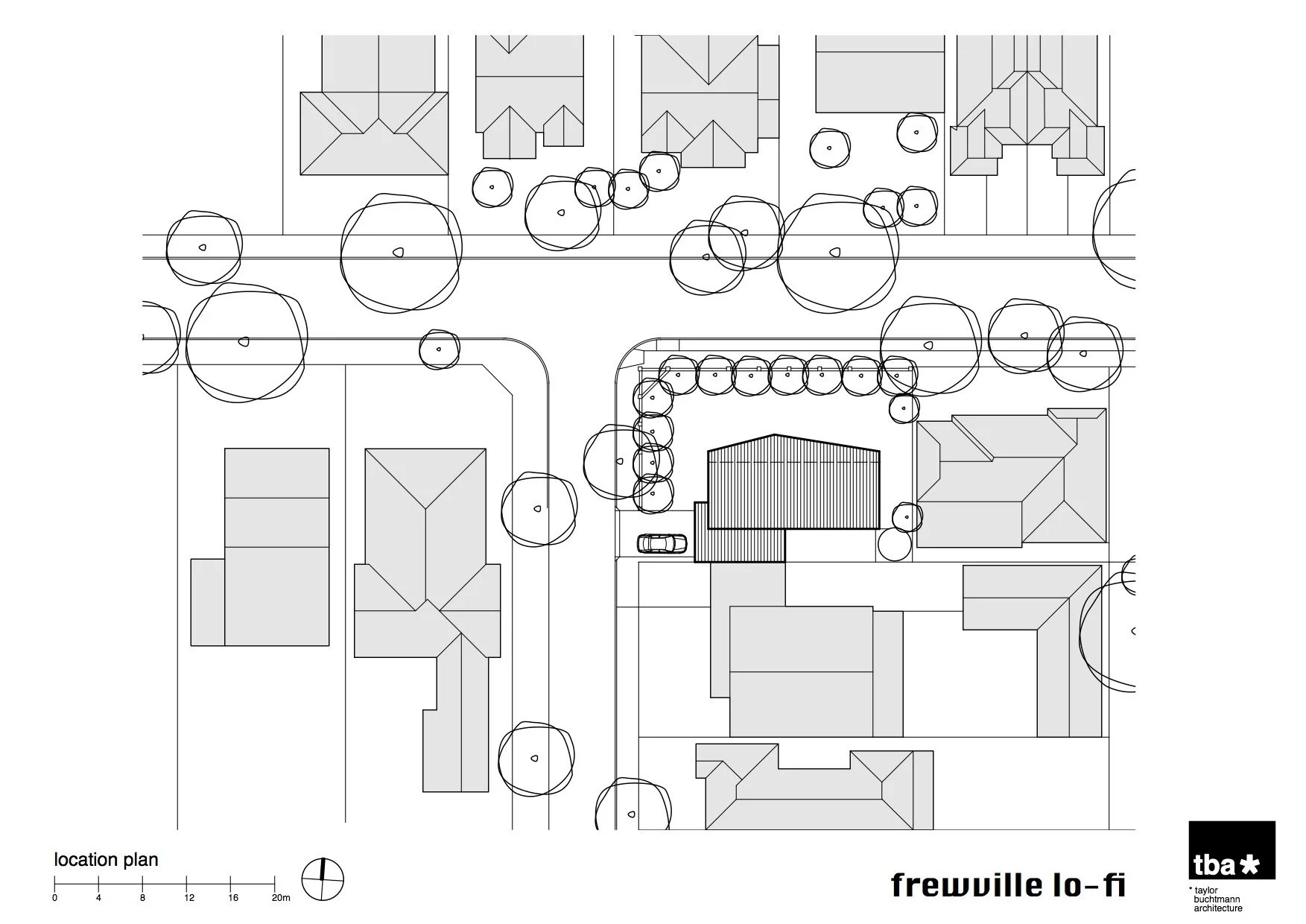 location plan

0 4 8 12 16 20m

frewville lo-fi

tba*

* taylor buchtmann architecture