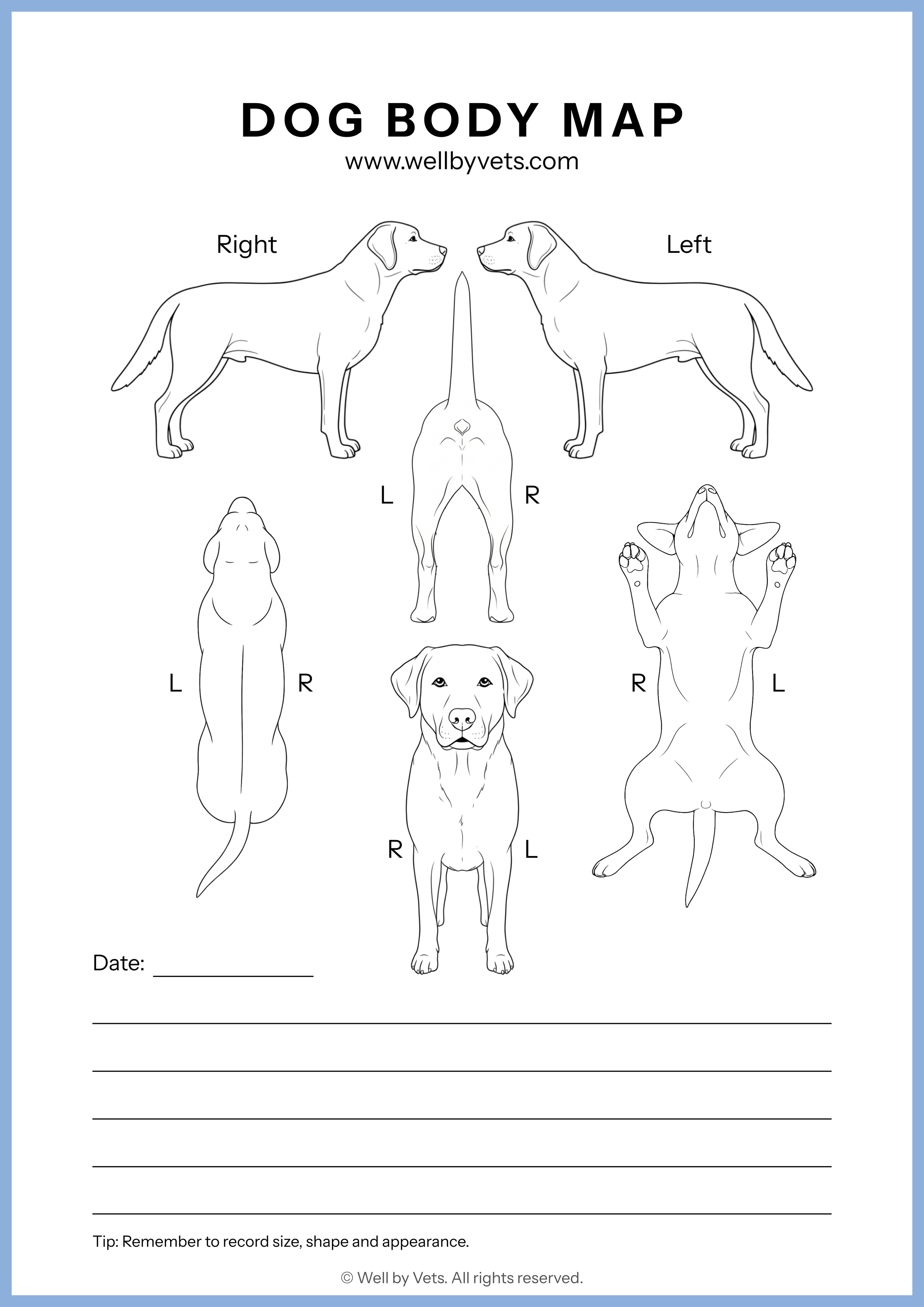 DOG BODY MAP
www.wellbyvets.com

Right

Left

L

R

L

R

R

L

R

L

Date: ______________

Tip: Remember to record size, shape and appearance.

© Well by Vets. All rights reserved.