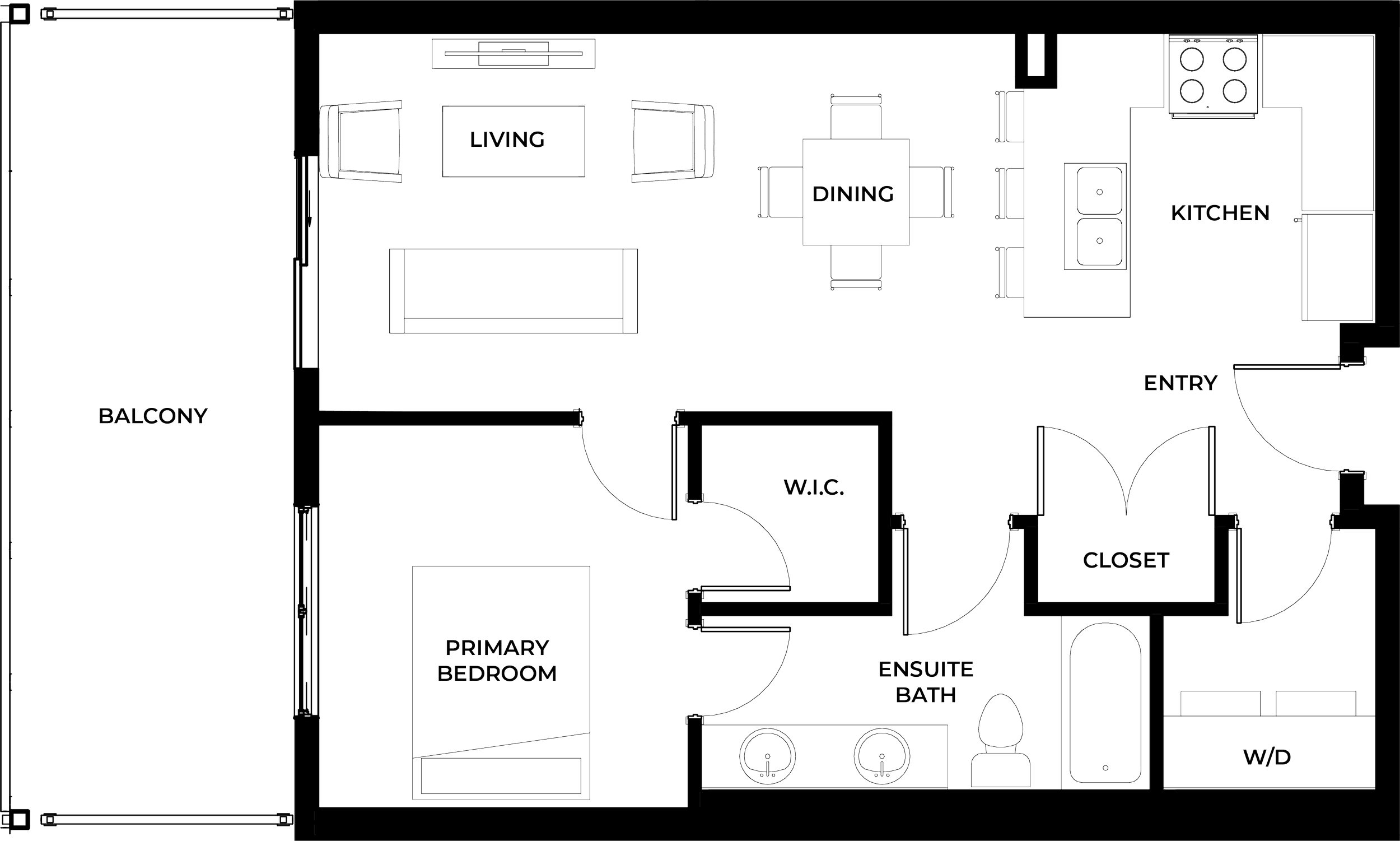 LIVING

DINING

KITCHEN

ENTRY

BALCONY

W.I.C.

CLOSET

PRIMARY BEDROOM

ENSUITE BATH

W/D