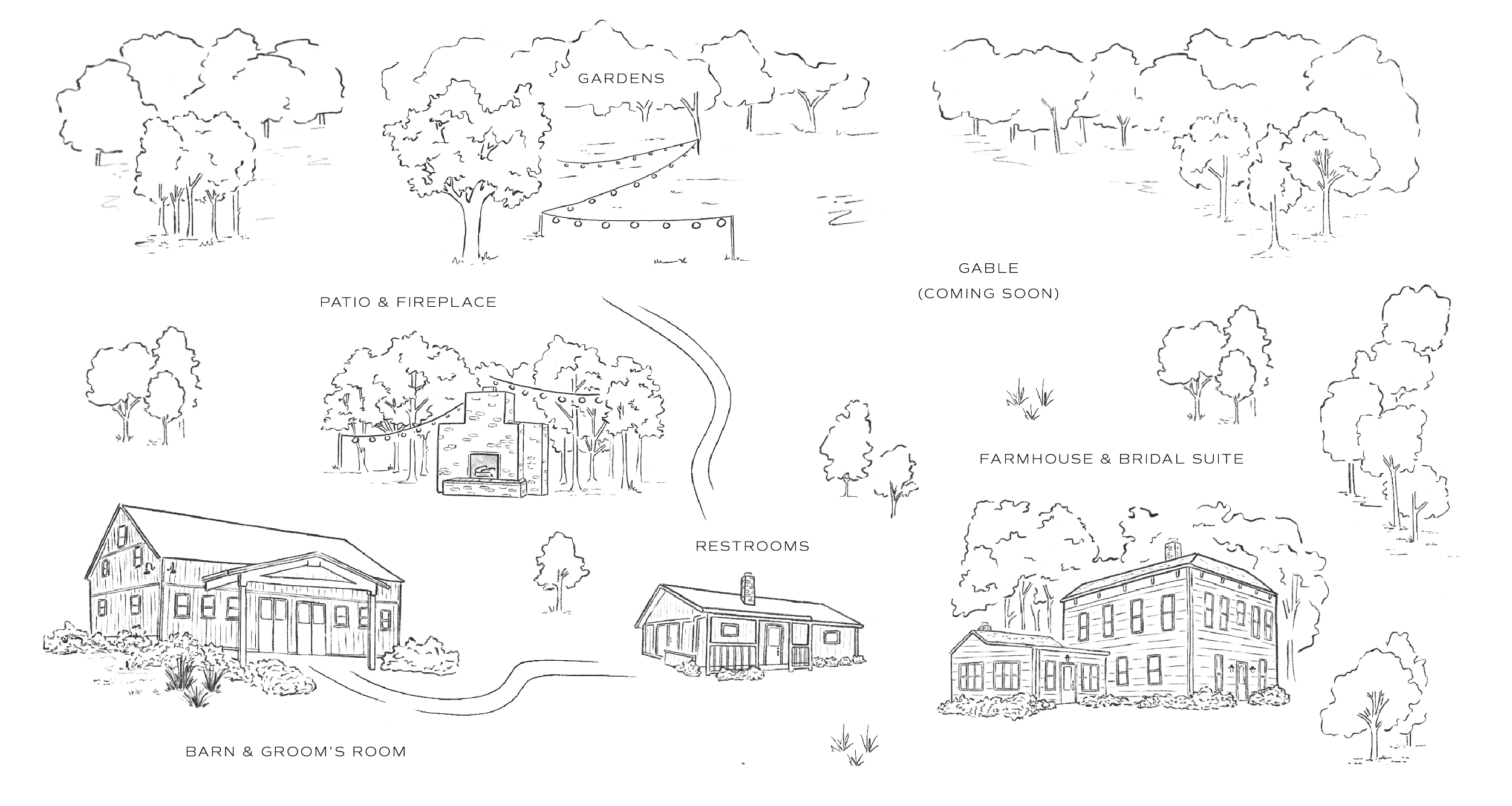 GARDENS

GABLE
(COMING SOON)

PATIO & FIREPLACE

FARMHOUSE & BRIDAL SUITE

RESTROOMS

BARN & GROOM'S ROOM