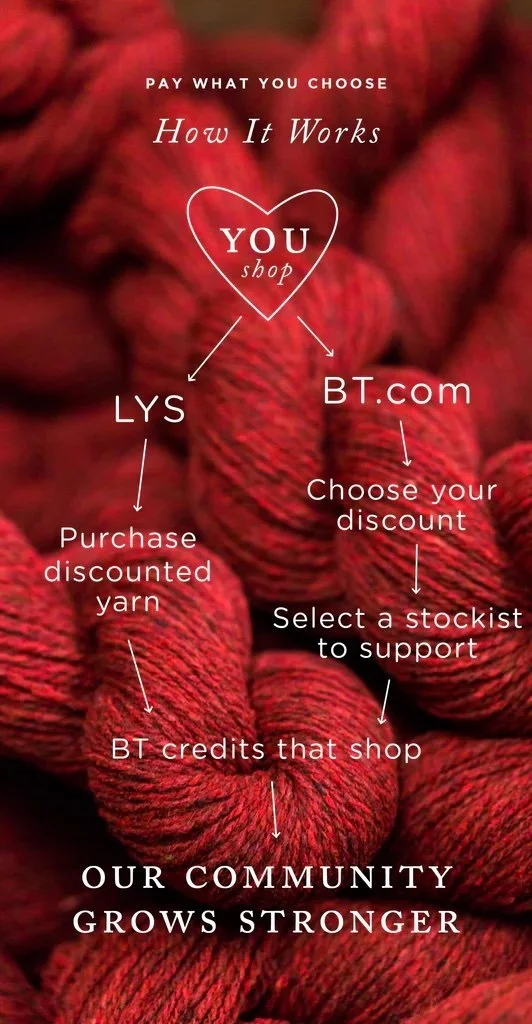 PAY WHAT YOU CHOOSE

How It Works

YOU
shop

LYS

Purchase discounted yarn

BT.com

Choose your discount

Select a stockist to support

BT credits that shop

OUR COMMUNITY GROWS STRONGER