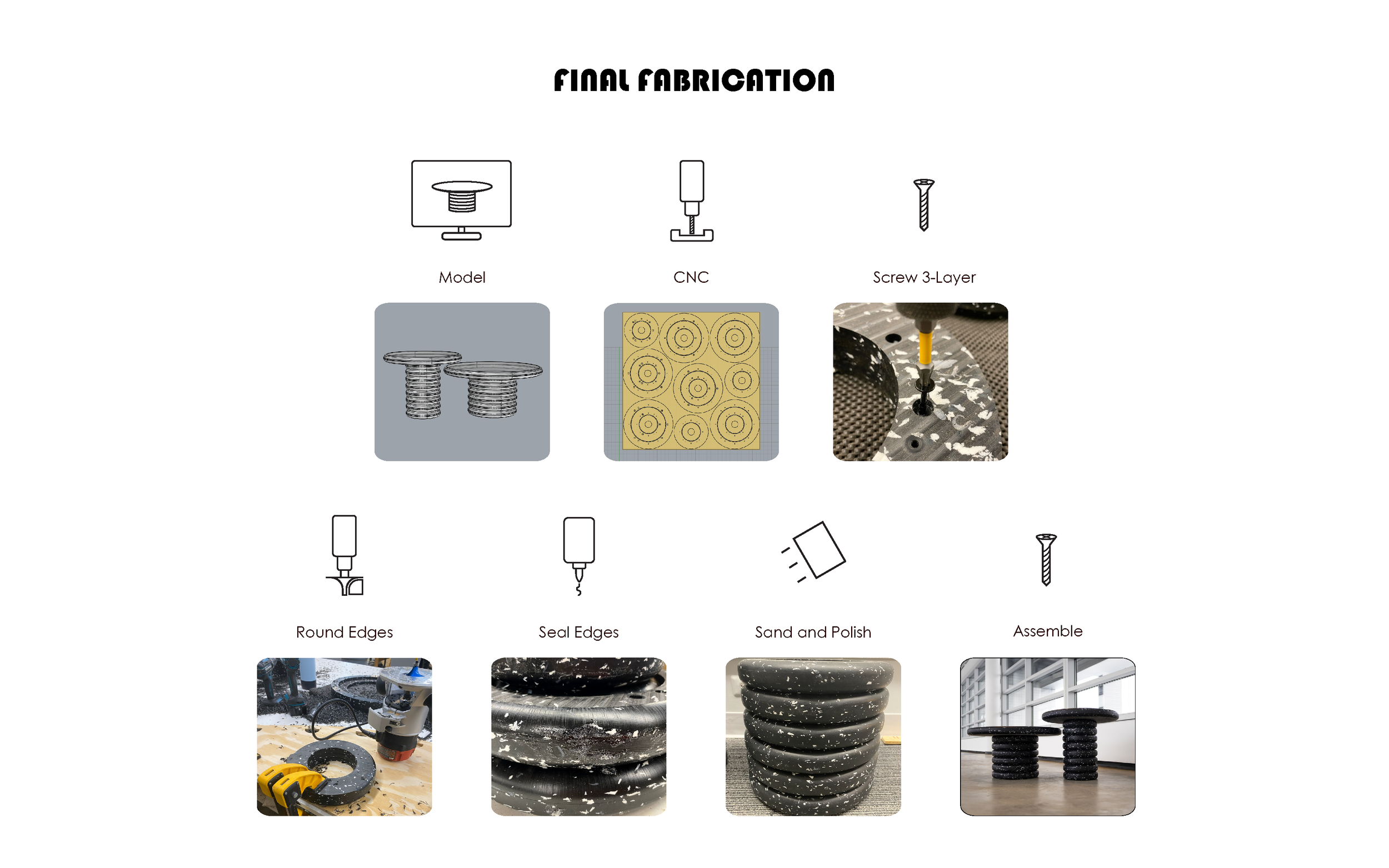 FINAL FABRICATION

Model

CNC

Screw 3-Layer

Round Edges

Seal Edges

Sand and Polish

Assemble