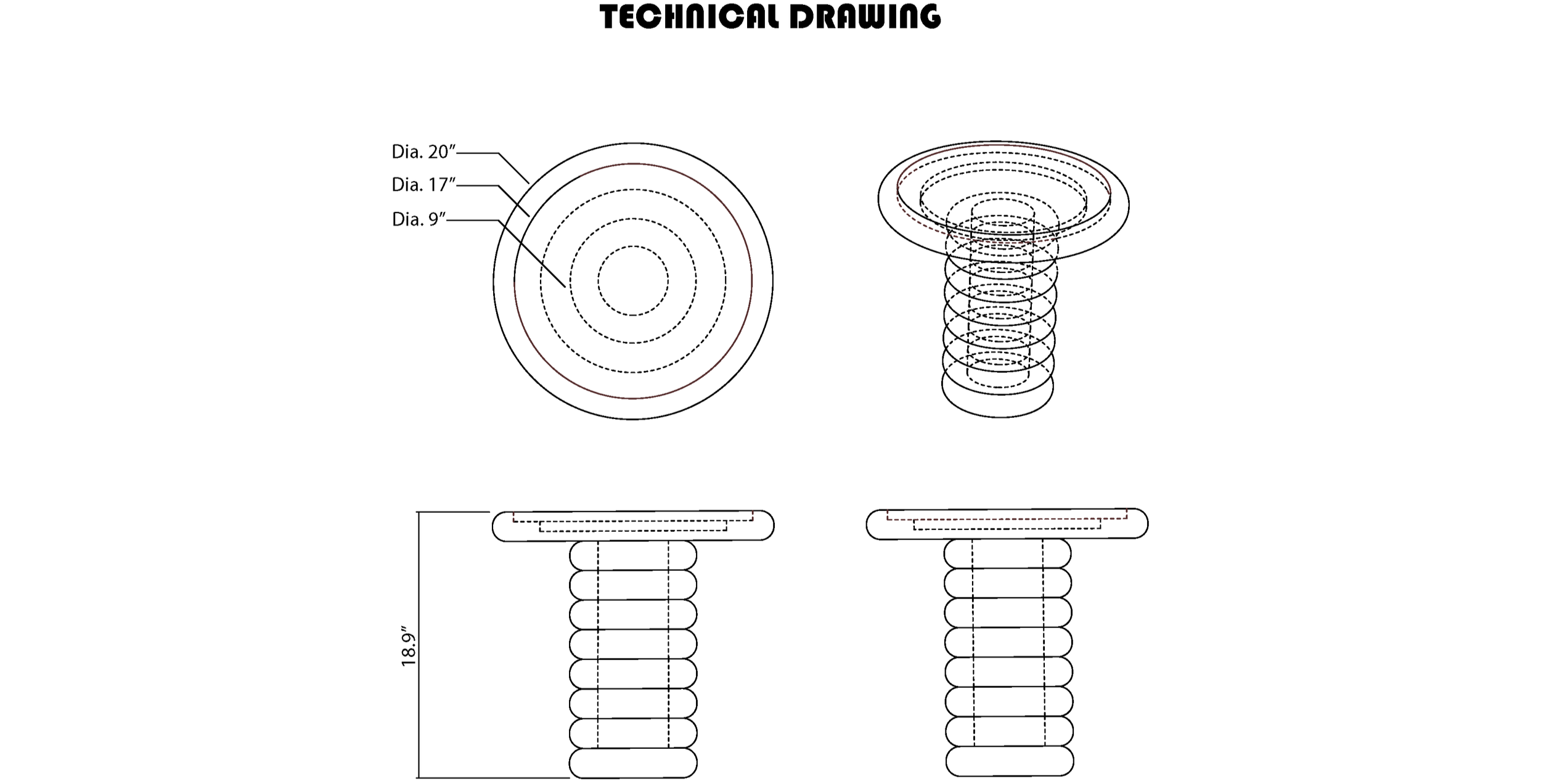 TECHNICAL DRAWING

Dia. 20"

Dia. 17"

Dia. 9"

18.9"