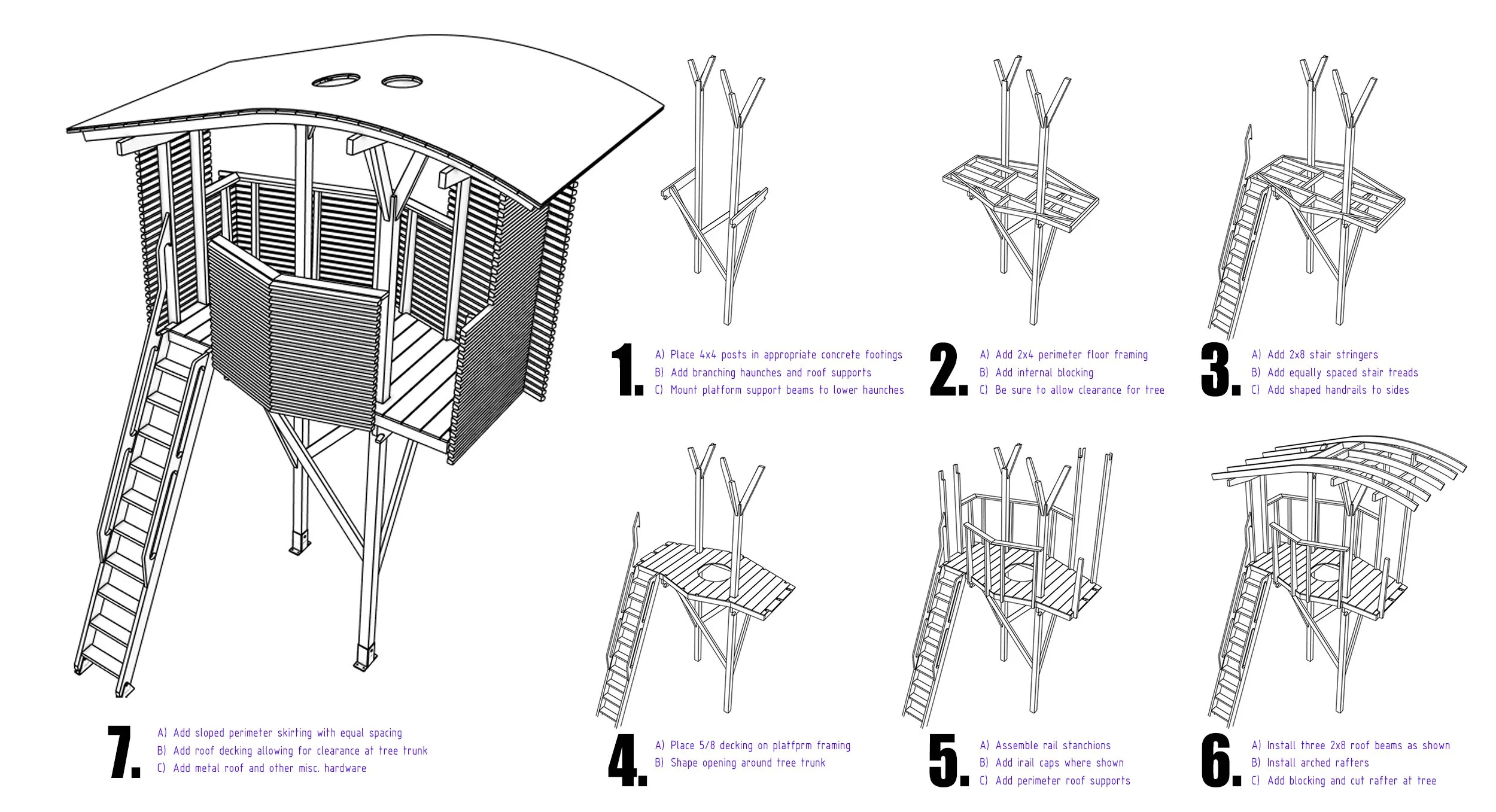 1.
A) Place 4x4 posts in appropriate concrete footings
B) Add branching haunches and roof supports
C) Mount platform support beams to lower haunches

2.
A) Add 2x4 perimeter floor framing
B) Add internal blocking
C) Be sure to allow clearance for tree

3.
A) Add 2x8 stair stringers
B) Add equally spaced stair treads
C) Add shaped handrails to sides

4.
A) Place 5/8 decking on platfprm framing
B) Shape opening around tree trunk

5.
A) Assemble rail stanchions
B) Add irail caps where shown
C) Add perimeter roof supports

6.
A) Install three 2x8 roof beams as shown
B) Install arched rafters
C) Add blocking and cut rafter at tree

7.
A) Add sloped perimeter skirting with equal spacing
B) Add roof decking allowing for clearance at tree trunk
C) Add metal roof and other misc. hardware