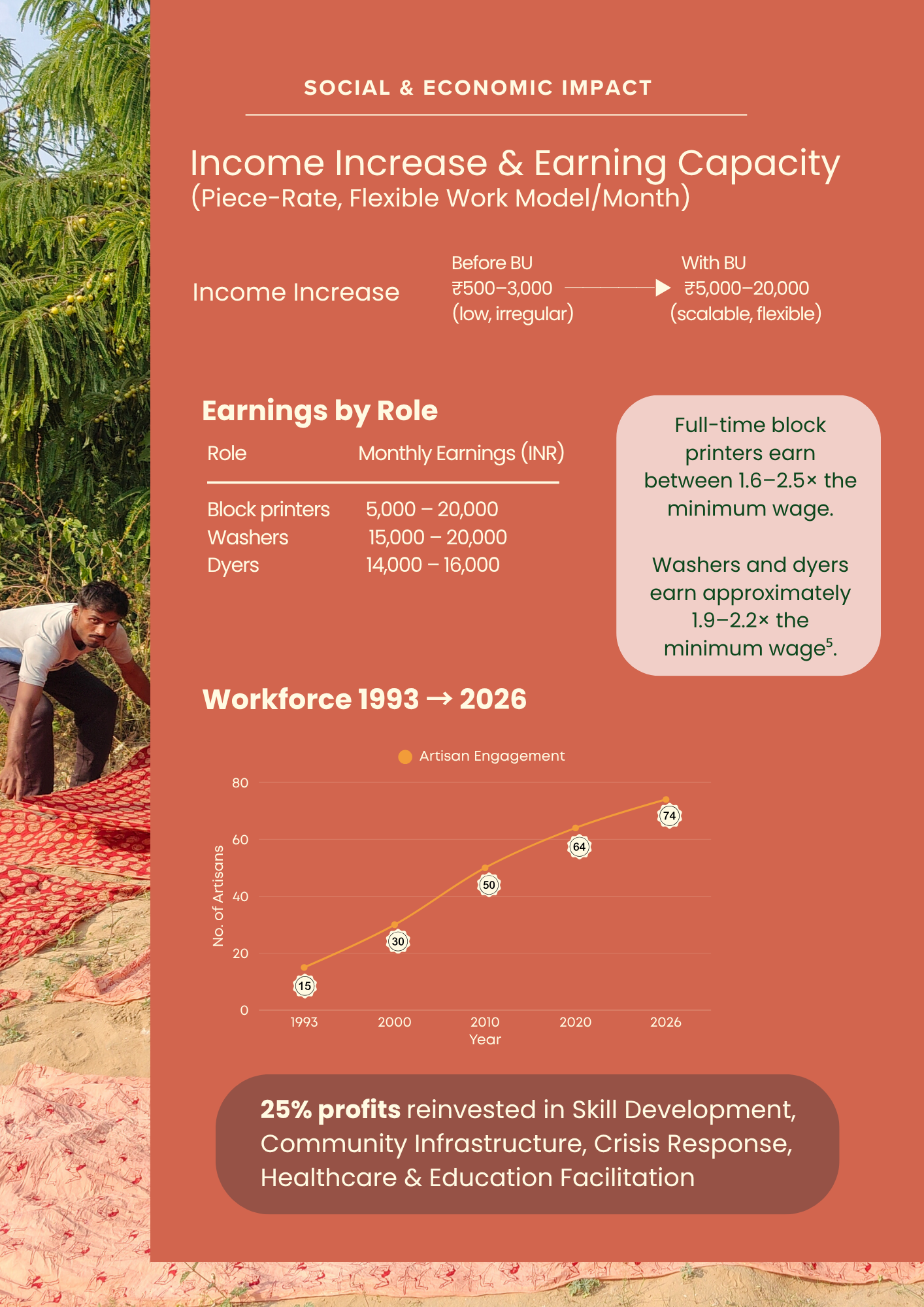 SOCIAL & ECONOMIC IMPACT

Income Increase & Earning Capacity
(Piece-Rate, Flexible Work Model/Month)

Income Increase

Before BU
₹500–3,000
(low, irregular)

With BU
₹5,000–20,000
(scalable, flexible)

Earnings by Role

| Role | Monthly Earnings (INR) |
|---|---|
| Block printers | 5,000 – 20,000 |
| Washers | 15,000 – 20,000 |
| Dyers | 14,000 – 16,000 |

Full-time block printers earn between 1.6–2.5× the minimum wage.

Washers and dyers earn approximately 1.9–2.2× the minimum wage$^5$.

Workforce 1993 → 2026

Artisan Engagement

No. of Artisans

80
60
40
20
0

15
30
50
64
74

1993
2000
2010
2020
2026
Year

25% profits reinvested in Skill Development, Community Infrastructure, Crisis Response, Healthcare & Education Facilitation