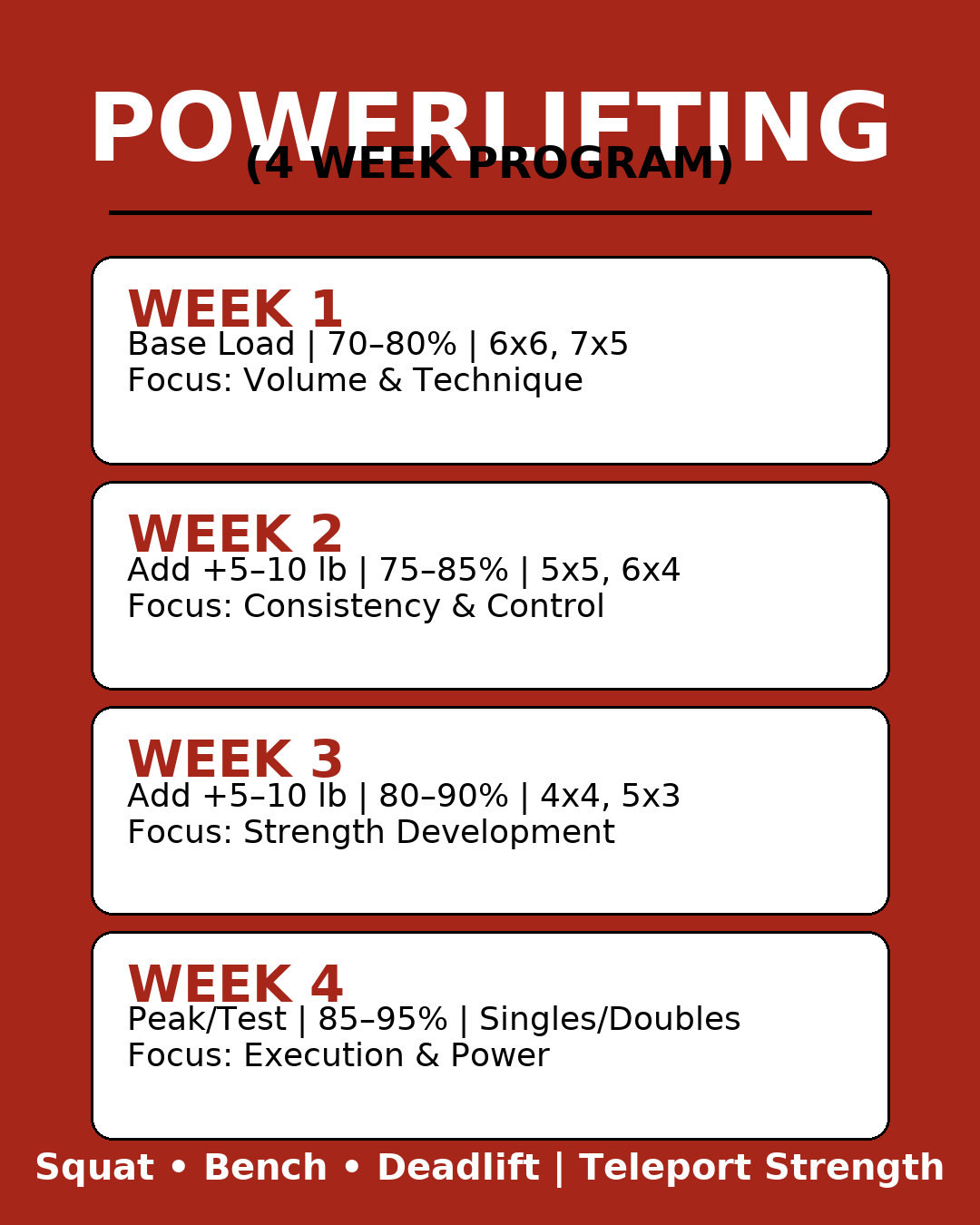 POWERLIFTING
(4 WEEK PROGRAM)

WEEK 1
Base Load | 70–80% | 6x6, 7x5
Focus: Volume & Technique

WEEK 2
Add +5–10 lb | 75–85% | 5x5, 6x4
Focus: Consistency & Control

WEEK 3
Add +5–10 lb | 80–90% | 4x4, 5x3
Focus: Strength Development

WEEK 4
Peak/Test | 85–95% | Singles/Doubles
Focus: Execution & Power

Squat • Bench • Deadlift | Teleport Strength