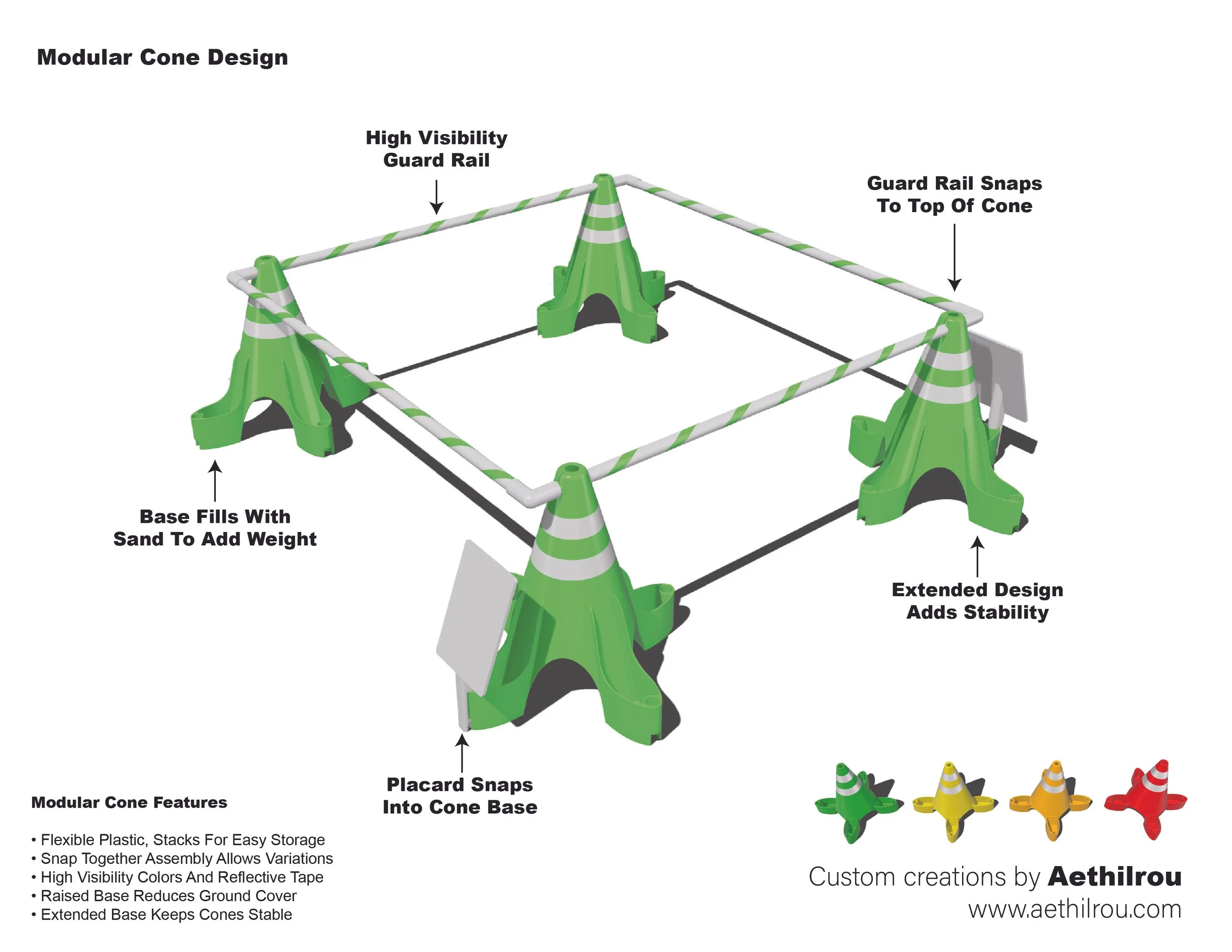 Modular Cone Design

High Visibility
Guard Rail

Guard Rail Snaps
To Top Of Cone

Base Fills With
Sand To Add Weight

Extended Design
Adds Stability

Placard Snaps
Into Cone Base

Modular Cone Features

• Flexible Plastic, Stacks For Easy Storage
• Snap Together Assembly Allows Variations
• High Visibility Colors And Reflective Tape
• Raised Base Reduces Ground Cover
• Extended Base Keeps Cones Stable

Custom creations by Aethilrou
www.aethilrou.com