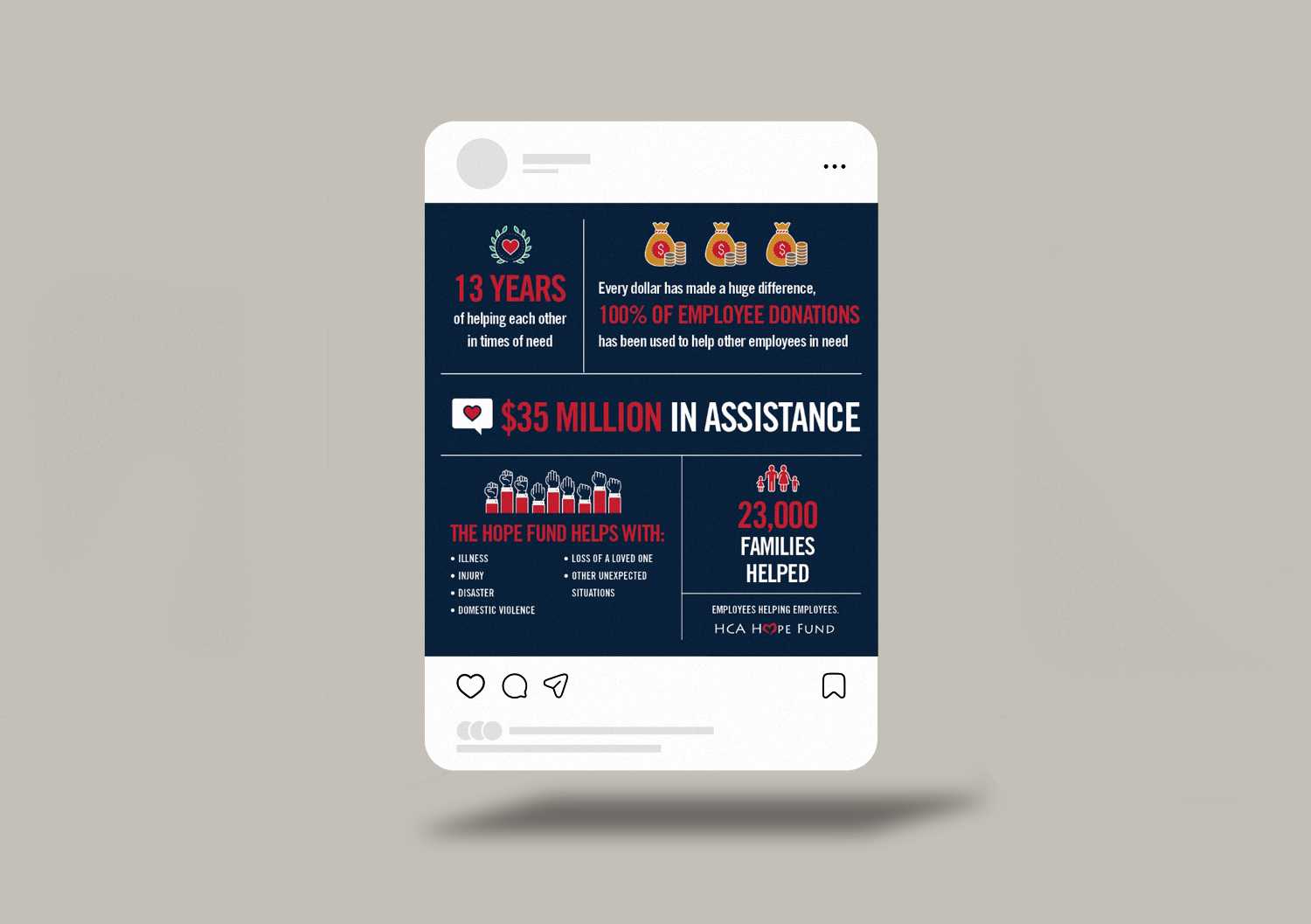 13 YEARS
of helping each other in times of need

Every dollar has made a huge difference,
100% OF EMPLOYEE DONATIONS
has been used to help other employees in need

$35 MILLION IN ASSISTANCE

THE HOPE FUND HELPS WITH:
• ILLNESS
• INJURY
• DISASTER
• DOMESTIC VIOLENCE
• LOSS OF A LOVED ONE
• OTHER UNEXPECTED SITUATIONS

23,000
FAMILIES
HELPED

EMPLOYEES HELPING EMPLOYEES.
HCA HOPE FUND