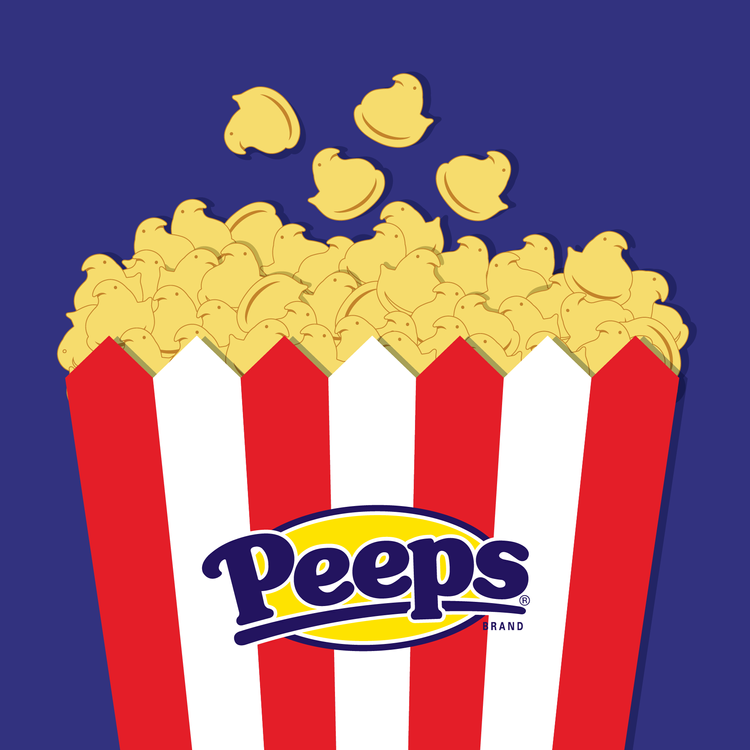 Peeps®
BRAND