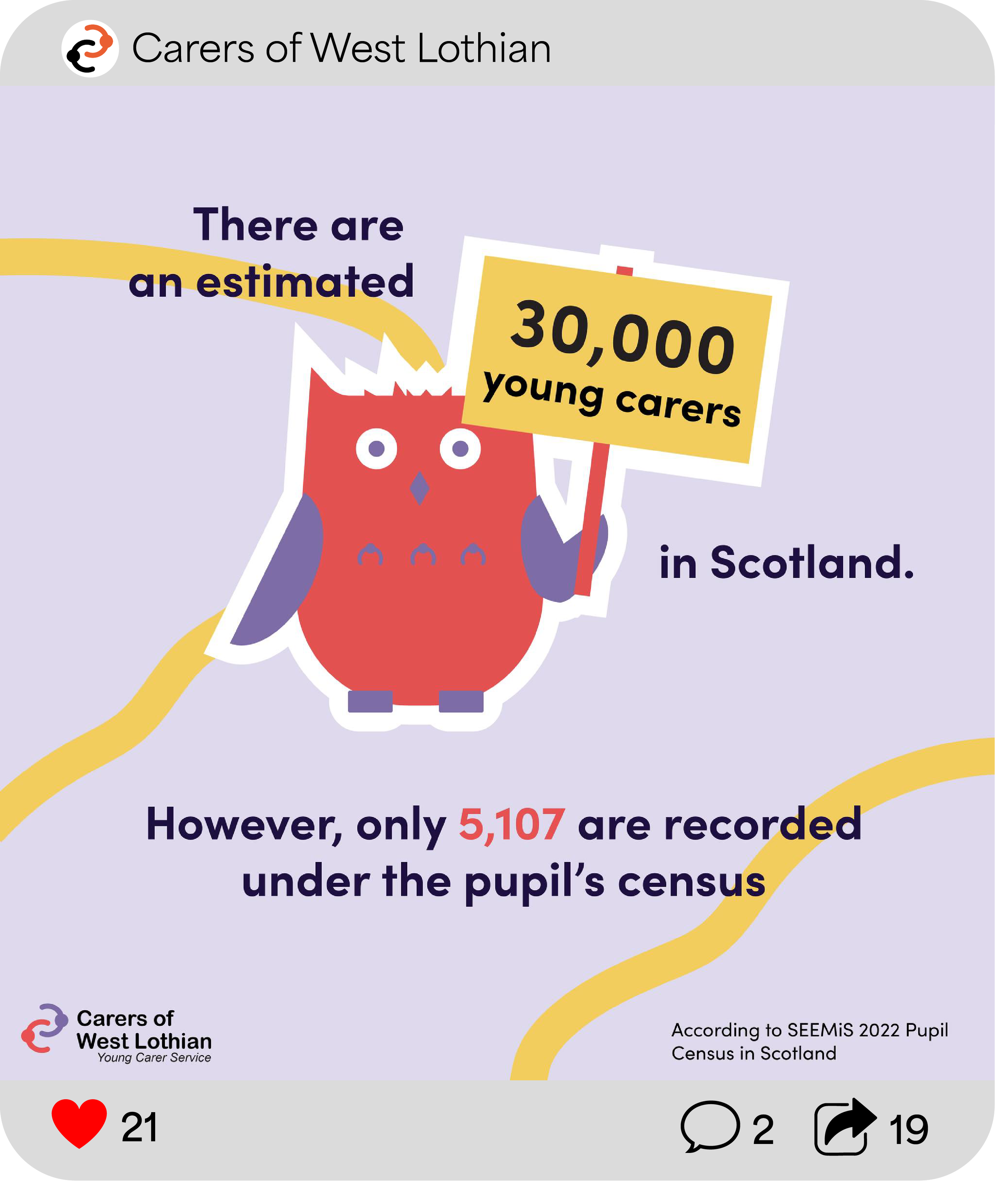 Carers of West Lothian

There are an estimated

30,000 young carers

in Scotland.

However, only 5,107 are recorded under the pupil's census

Carers of West Lothian
Young Carer Service

According to SEEMiS 2022 Pupil Census in Scotland

21

2

19