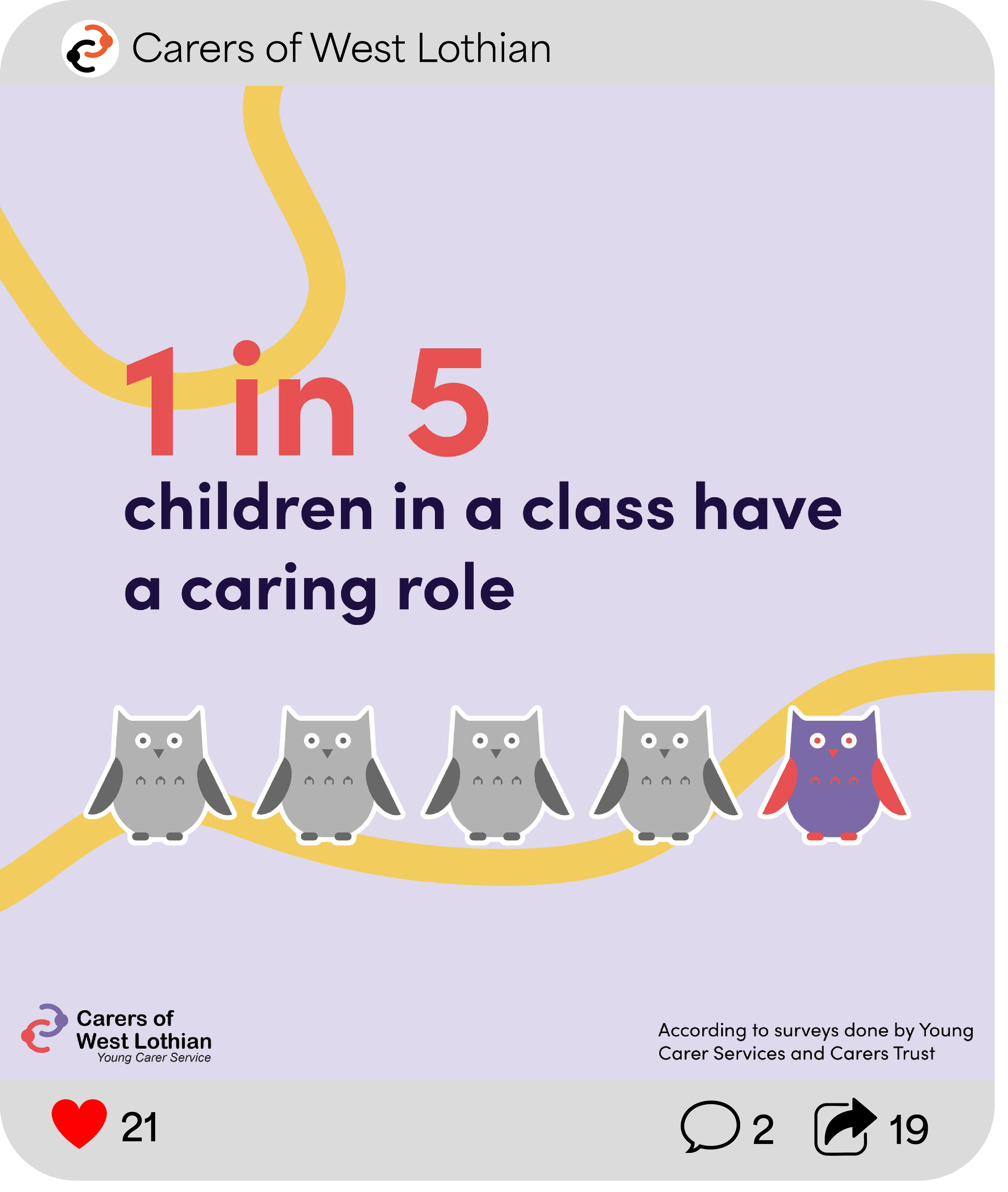 Carers of West Lothian

1 in 5

children in a class have a caring role

Carers of West Lothian
Young Carer Service

According to surveys done by Young Carer Services and Carers Trust

21

2

19