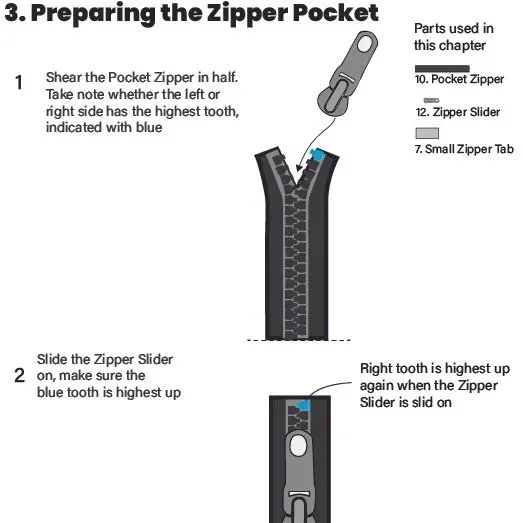 3. Preparing the Zipper Pocket

Parts used in this chapter

10. Pocket Zipper

12. Zipper Slider

7. Small Zipper Tab

1 Shear the Pocket Zipper in half. Take note whether the left or right side has the highest tooth, indicated with blue

2 Slide the Zipper Slider on, make sure the blue tooth is highest up

Right tooth is highest up again when the Zipper Slider is slid on