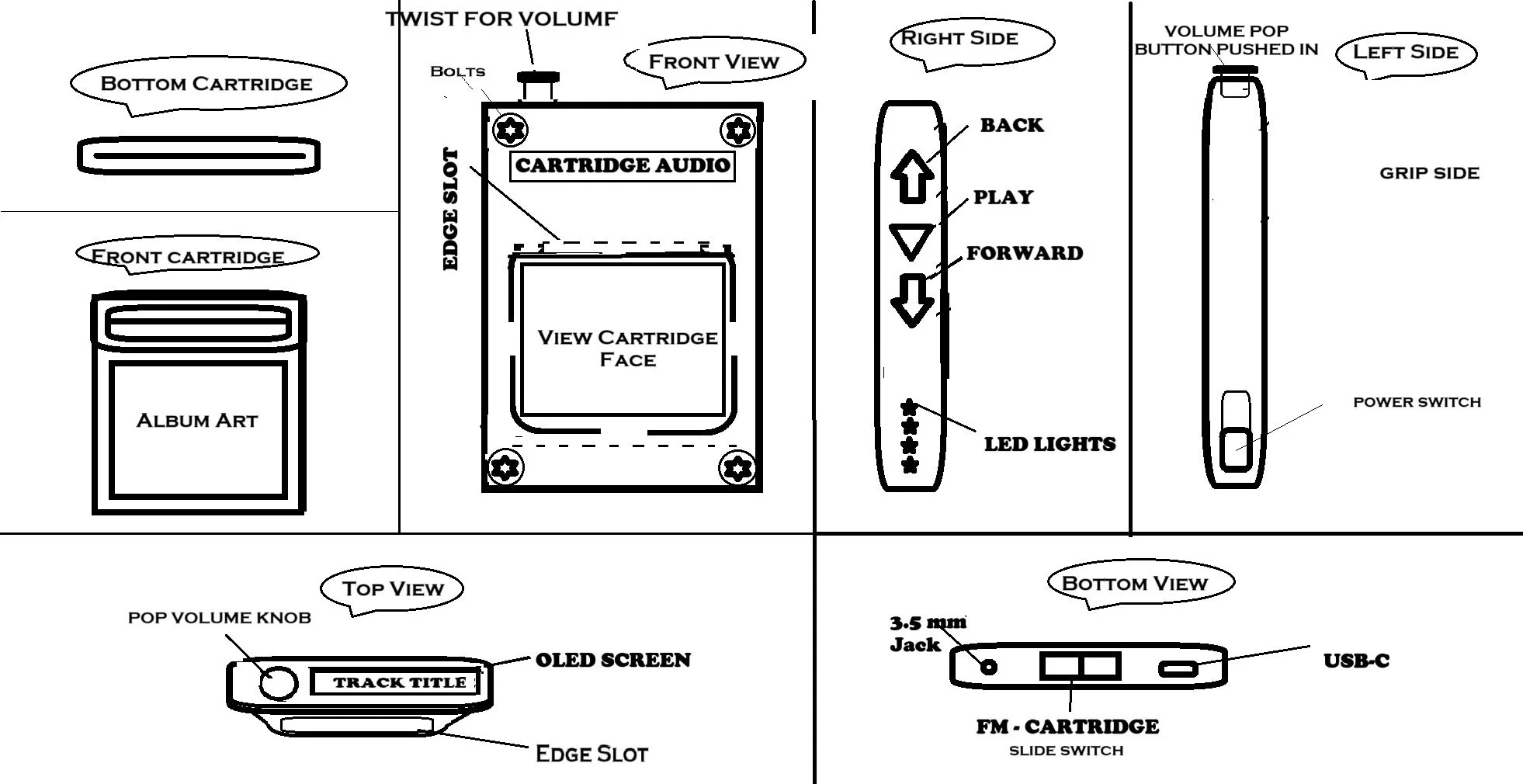 BOTTOM CARTRIDGE

FRONT CARTRIDGE

ALBUM ART

TWIST FOR VOLUMF

BOLTS

FRONT VIEW

EDGE SLOT

CARTRIDGE AUDIO

VIEW CARTRIDGE FACE

RIGHT SIDE

BACK

PLAY

FORWARD

LED LIGHTS

VOLUME POP BUTTON PUSHED IN

LEFT SIDE

GRIP SIDE

POWER SWITCH

TOP VIEW

POP VOLUME KNOB

TRACK TITLE

OLED SCREEN

EDGE SLOT

BOTTOM VIEW

3.5 mm Jack

USB-C

FM - CARTRIDGE

SLIDE SWITCH