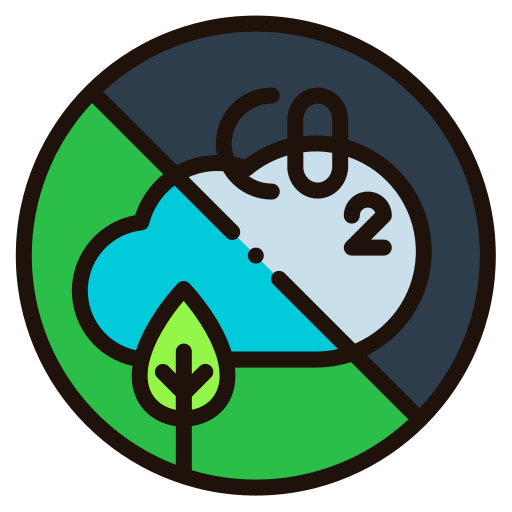 $CO_2$