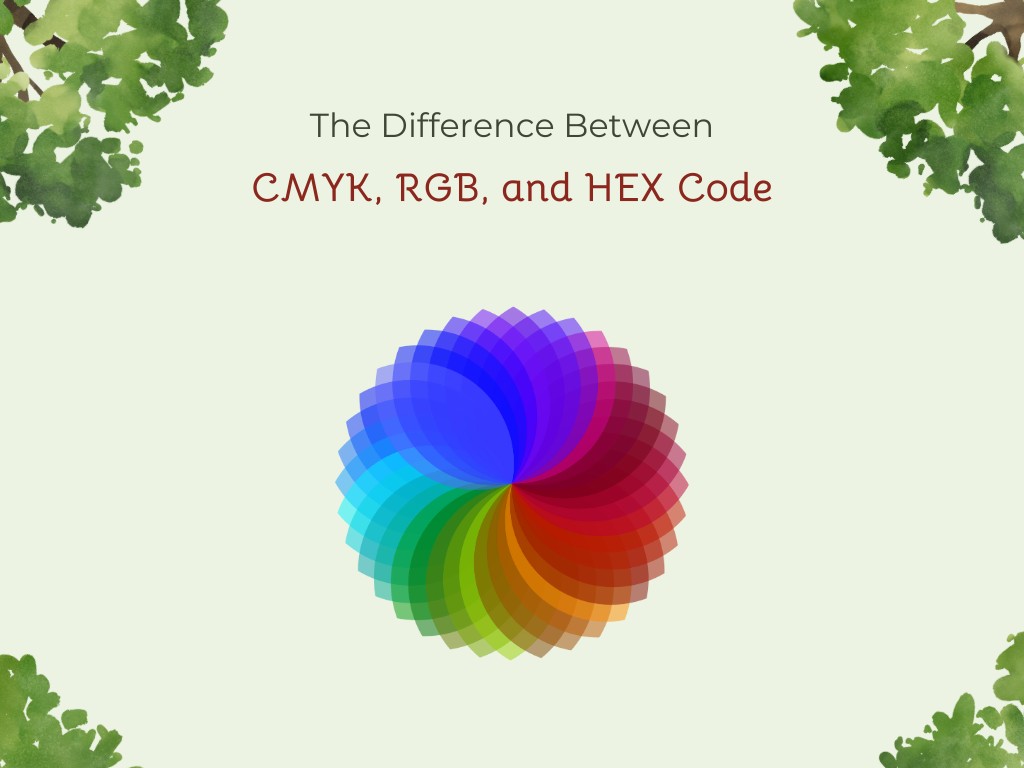 The Difference Between

CMYK, RGB, and HEX Code