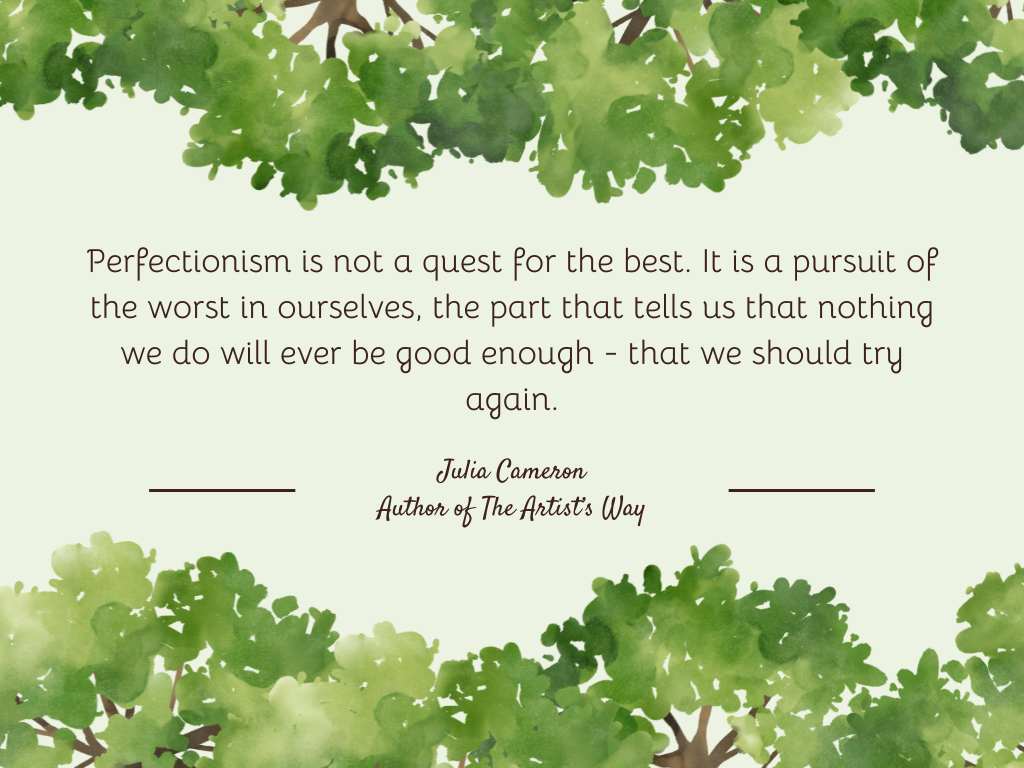 Perfectionism is not a quest for the best. It is a pursuit of the worst in ourselves, the part that tells us that nothing we do will ever be good enough - that we should try again.

Julia Cameron
Author of The Artist's Way