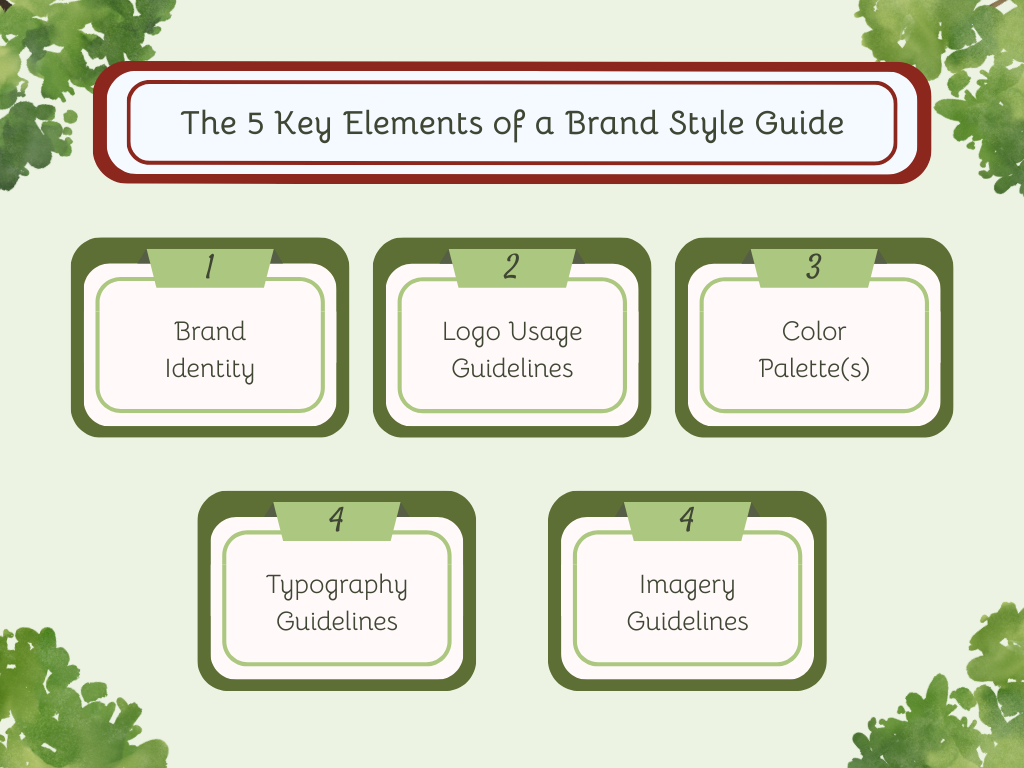 The 5 Key Elements of a Brand Style Guide

1

Brand Identity

2

Logo Usage Guidelines

3

Color Palette(s)

4

Typography Guidelines

4

Imagery Guidelines