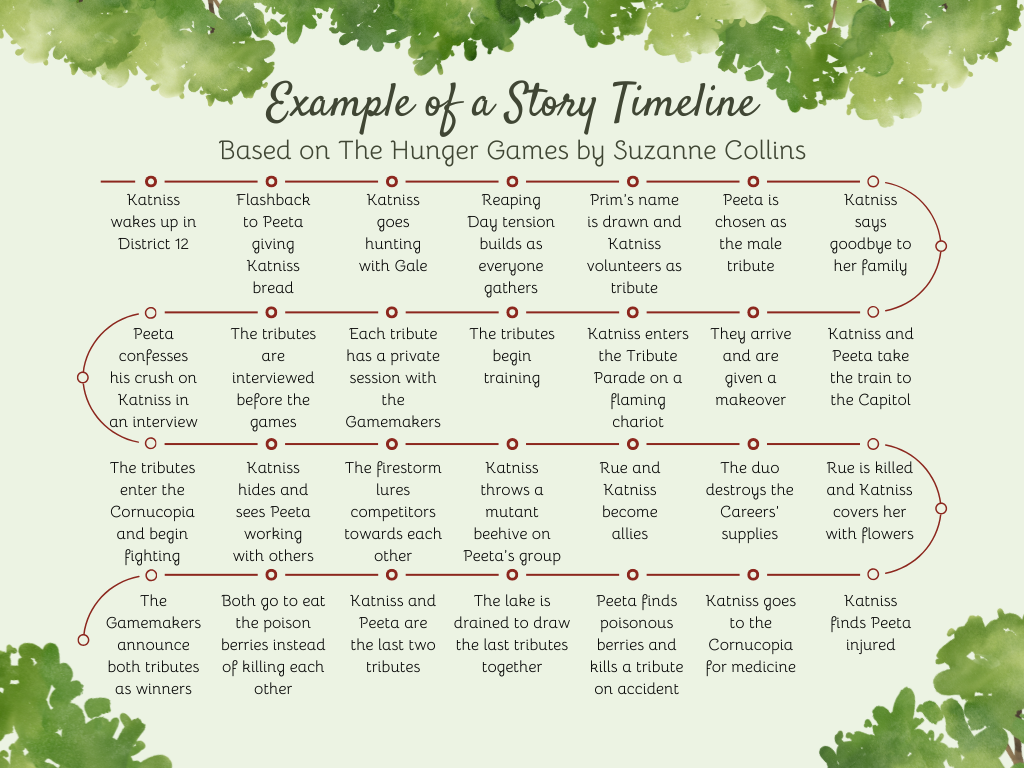 Example of a Story Timeline

Based on The Hunger Games by Suzanne Collins

Katniss wakes up in District 12

Flashback to Peeta giving Katniss bread

Katniss goes hunting with Gale

Reaping Day tension builds as everyone gathers

Prim's name is drawn and Katniss volunteers as tribute

Peeta is chosen as the male tribute

Katniss says goodbye to her family

Katniss and Peeta take the train to the Capitol

They arrive and are given a makeover

Katniss enters the Tribute Parade on a flaming chariot

The tributes begin training

Each tribute has a private session with the Gamemakers

The tributes are interviewed before the games

Peeta confesses his crush on Katniss in an interview

The tributes enter the Cornucopia and begin fighting

Katniss hides and sees Peeta working with others

The firestorm lures competitors towards each other

Katniss throws a mutant beehive on Peeta's group

Rue and Katniss become allies

The duo destroys the Careers' supplies

Rue is killed and Katniss covers her with flowers

Katniss finds Peeta injured

Katniss goes to the Cornucopia for medicine

Peeta finds poisonous berries and kills a tribute on accident

The lake is drained to draw the last tributes together

Katniss and Peeta are the last two tributes

Both go to eat the poison berries instead of killing each other

The Gamemakers announce both tributes as winners