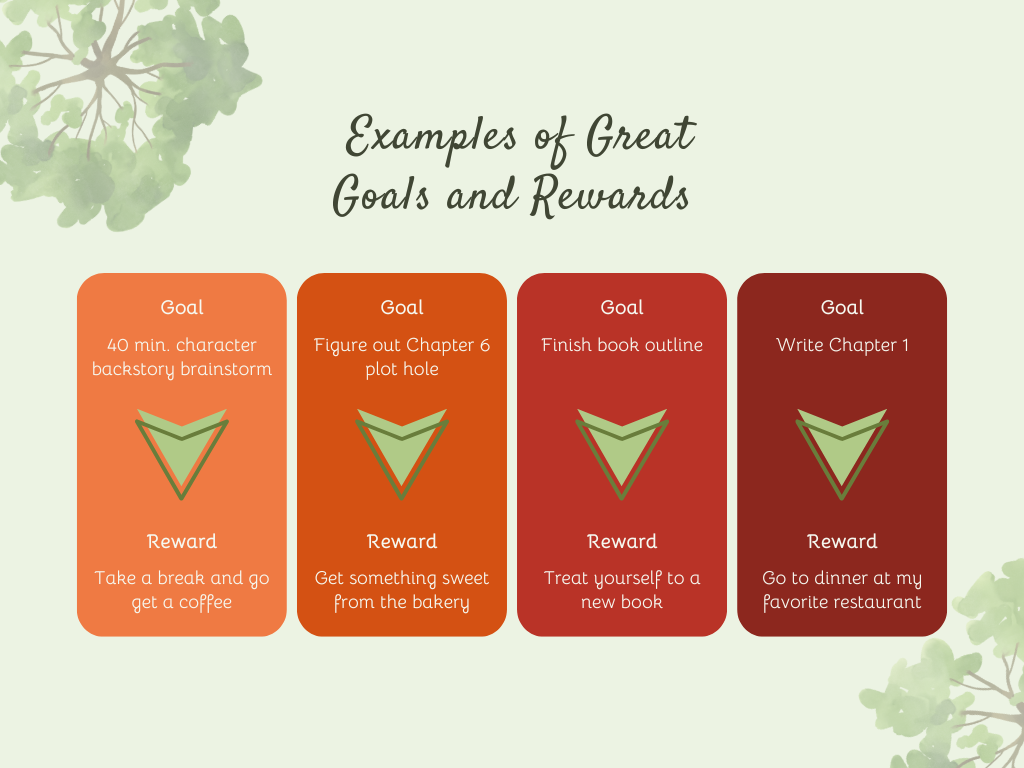 Examples of Great Goals and Rewards

Goal

40 min. character backstory brainstorm

Reward

Take a break and go get a coffee

Goal

Figure out Chapter 6 plot hole

Reward

Get something sweet from the bakery

Goal

Finish book outline

Reward

Treat yourself to a new book

Goal

Write Chapter 1

Reward

Go to dinner at my favorite restaurant