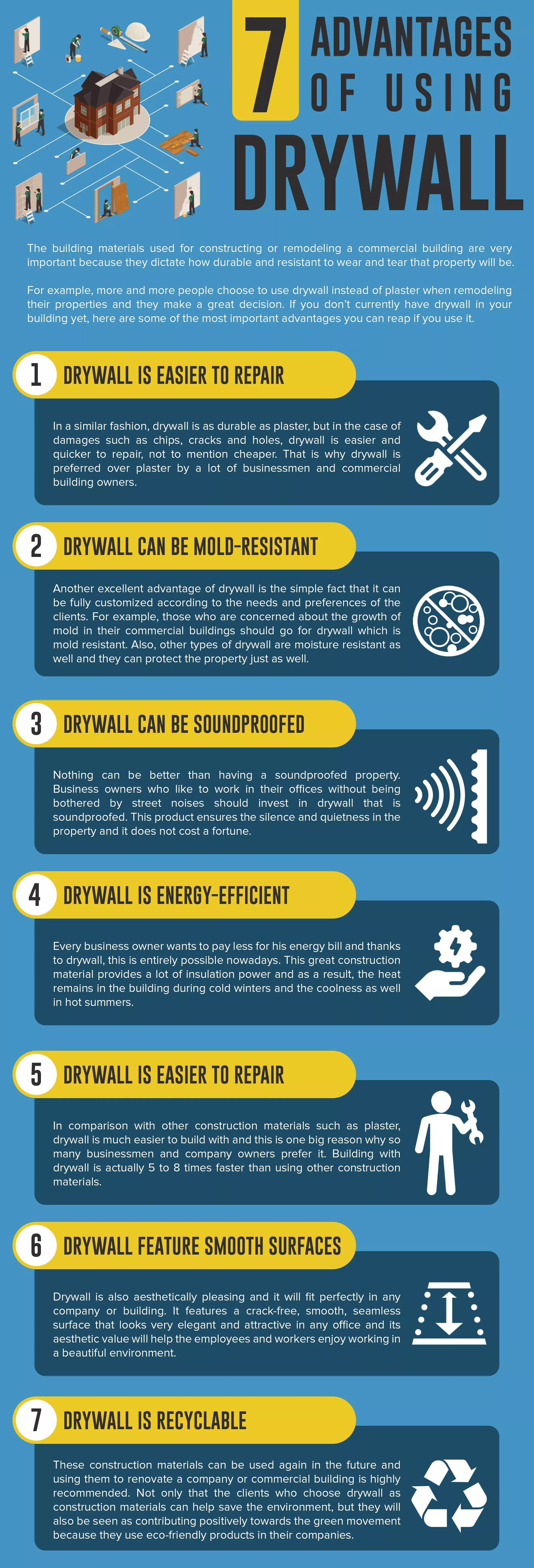 7 ADVANTAGES OF USING DRYWALL

The building materials used for constructing or remodeling a commercial building are very important because they dictate how durable and resistant to wear and tear that property will be.

For example, more and more people choose to use drywall instead of plaster when remodeling their properties and they make a great decision. If you don't currently have drywall in your building yet, here are some of the most important advantages you can reap if you use it.

1 DRYWALL IS EASIER TO REPAIR

In a similar fashion, drywall is as durable as plaster, but in the case of damages such as chips, cracks and holes, drywall is easier and quicker to repair, not to mention cheaper. That is why drywall is preferred over plaster by a lot of businessmen and commercial building owners.

2 DRYWALL CAN BE MOLD-RESISTANT

Another excellent advantage of drywall is the simple fact that it can be fully customized according to the needs and preferences of the clients. For example, those who are concerned about the growth of mold in their commercial buildings should go for drywall which is mold resistant. Also, other types of drywall are moisture resistant as well and they can protect the property just as well.

3 DRYWALL CAN BE SOUNDPROOFED

Nothing can be better than having a soundproofed property. Business owners who like to work in their offices without being bothered by street noises should invest in drywall that is soundproofed. This product ensures the silence and quietness in the property and it does not cost a fortune.

4 DRYWALL IS ENERGY-EFFICIENT

Every business owner wants to pay less for his energy bill and thanks to drywall, this is entirely possible nowadays. This great construction material provides a lot of insulation power and as a result, the heat remains in the building during cold winters and the coolness as well in hot summers.

5 DRYWALL IS EASIER TO REPAIR

In comparison with other construction materials such as plaster, drywall is much easier to build with and this is one big reason why so many businessmen and company owners prefer it. Building with drywall is actually 5 to 8 times faster than using other construction materials.

6 DRYWALL FEATURE SMOOTH SURFACES

Drywall is also aesthetically pleasing and it will fit perfectly in any company or building. It features a crack-free, smooth, seamless surface that looks very elegant and attractive in any office and its aesthetic value will help the employees and workers enjoy working in a beautiful environment.

7 DRYWALL IS RECYCLABLE

These construction materials can be used again in the future and using them to renovate a company or commercial building is highly recommended. Not only that the clients who choose drywall as construction materials can help save the environment, but they will also be seen as contributing positively towards the green movement because they use eco-friendly products in their companies.