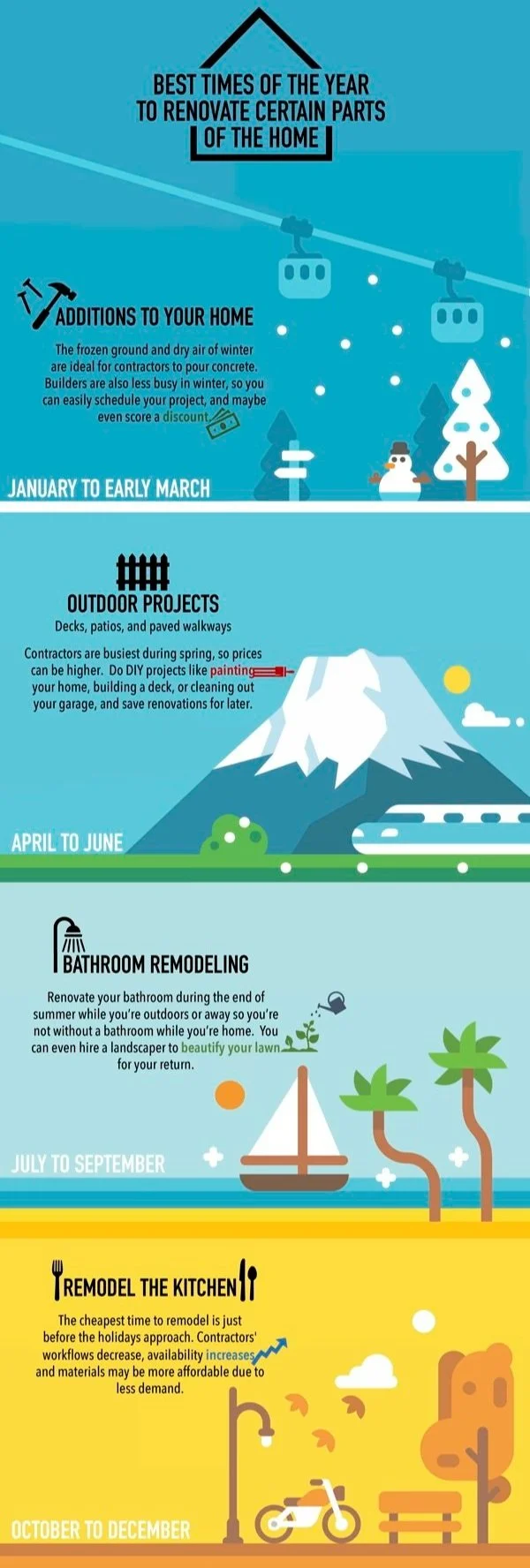 BEST TIMES OF THE YEAR TO RENOVATE CERTAIN PARTS OF THE HOME

ADDITIONS TO YOUR HOME

The frozen ground and dry air of winter are ideal for contractors to pour concrete. Builders are also less busy in winter, so you can easily schedule your project, and maybe even score a discount.

JANUARY TO EARLY MARCH

OUTDOOR PROJECTS

Decks, patios, and paved walkways

Contractors are busiest during spring, so prices can be higher. Do DIY projects like painting your home, building a deck, or cleaning out your garage, and save renovations for later.

APRIL TO JUNE

BATHROOM REMODELING

Renovate your bathroom during the end of summer while you're outdoors or away so you're not without a bathroom while you're home. You can even hire a landscaper to beautify your lawn for your return.

JULY TO SEPTEMBER

REMODEL THE KITCHEN

The cheapest time to remodel is just before the holidays approach. Contractors' workflows decrease, availability increases and materials may be more affordable due to less demand.

OCTOBER TO DECEMBER