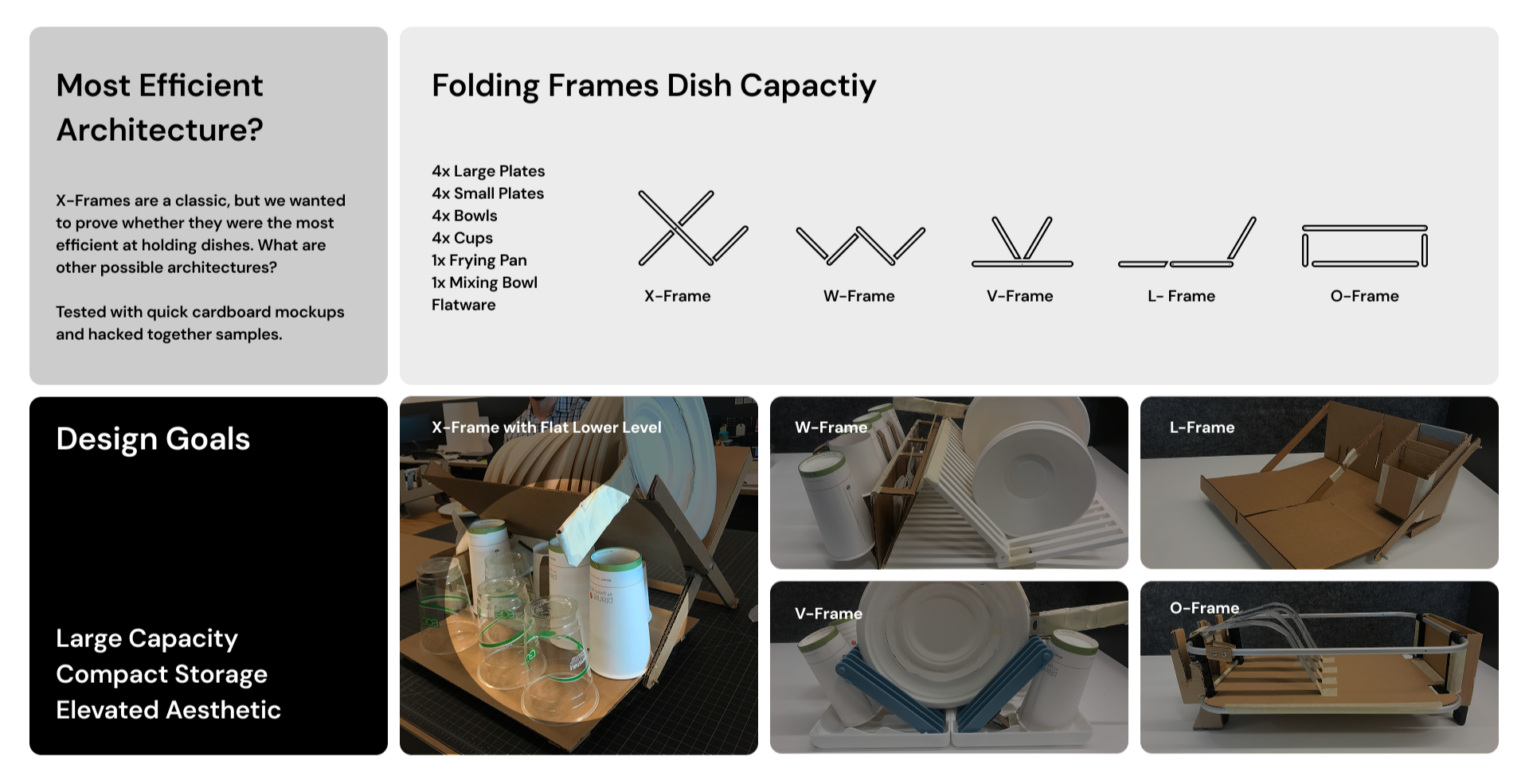 Most Efficient Architecture?

X-Frames are a classic, but we wanted to prove whether they were the most efficient at holding dishes. What are other possible architectures?

Tested with quick cardboard mockups and hacked together samples.

Folding Frames Dish Capactiy

4x Large Plates
4x Small Plates
4x Bowls
4x Cups
1x Frying Pan
1x Mixing Bowl
Flatware

X-Frame

W-Frame

V-Frame

L- Frame

O-Frame

Design Goals

Large Capacity
Compact Storage
Elevated Aesthetic

X-Frame with Flat Lower Level

W-Frame

L-Frame

V-Frame

O-Frame