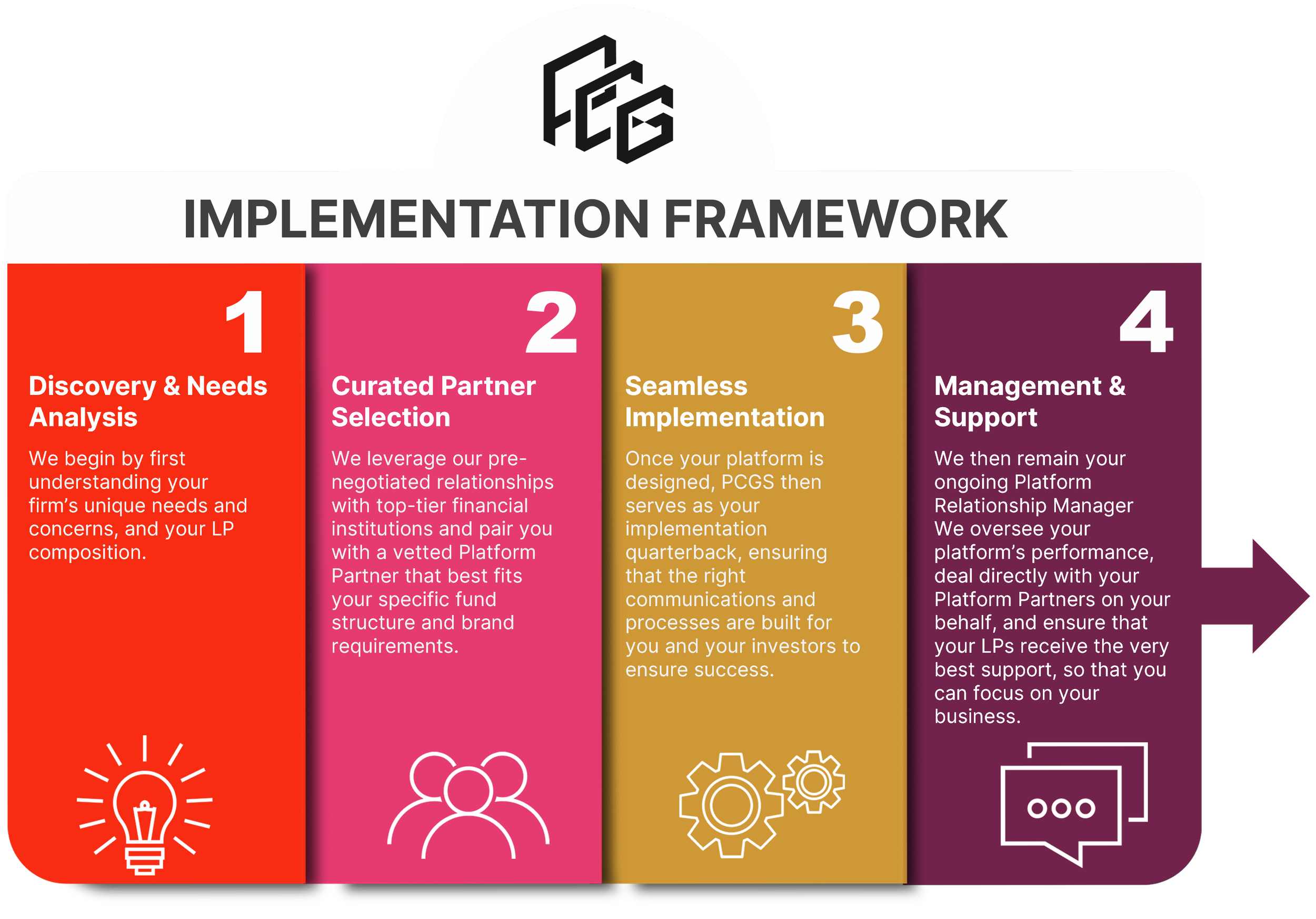 PCG

IMPLEMENTATION FRAMEWORK

1

Discovery & Needs Analysis

We begin by first understanding your firm's unique needs and concerns, and your LP composition.

2

Curated Partner Selection

We leverage our pre-negotiated relationships with top-tier financial institutions and pair you with a vetted Platform Partner that best fits your specific fund structure and brand requirements.

3

Seamless Implementation

Once your platform is designed, PCGS then serves as your implementation quarterback, ensuring that the right communications and processes are built for you and your investors to ensure success.

4

Management & Support

We then remain your ongoing Platform Relationship Manager We oversee your platform's performance, deal directly with your Platform Partners on your behalf, and ensure that your LPs receive the very best support, so that you can focus on your business.