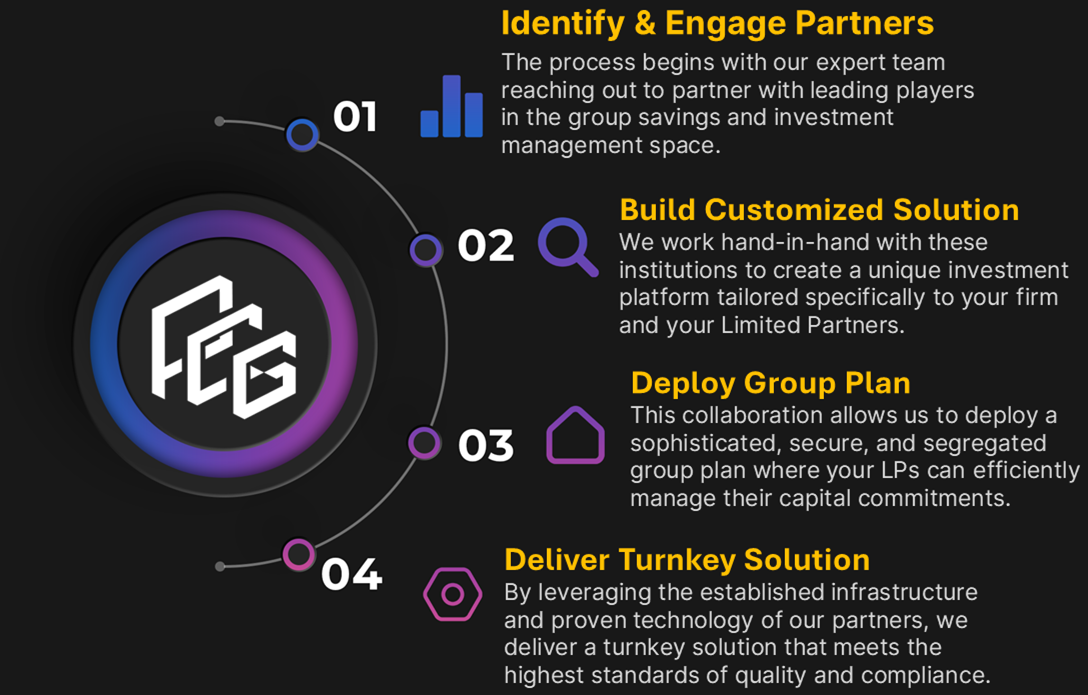 FCG

01

Identify & Engage Partners

The process begins with our expert team reaching out to partner with leading players in the group savings and investment management space.

02

Build Customized Solution

We work hand-in-hand with these institutions to create a unique investment platform tailored specifically to your firm and your Limited Partners.

03

Deploy Group Plan

This collaboration allows us to deploy a sophisticated, secure, and segregated group plan where your LPs can efficiently manage their capital commitments.

04

Deliver Turnkey Solution

By leveraging the established infrastructure and proven technology of our partners, we deliver a turnkey solution that meets the highest standards of quality and compliance.