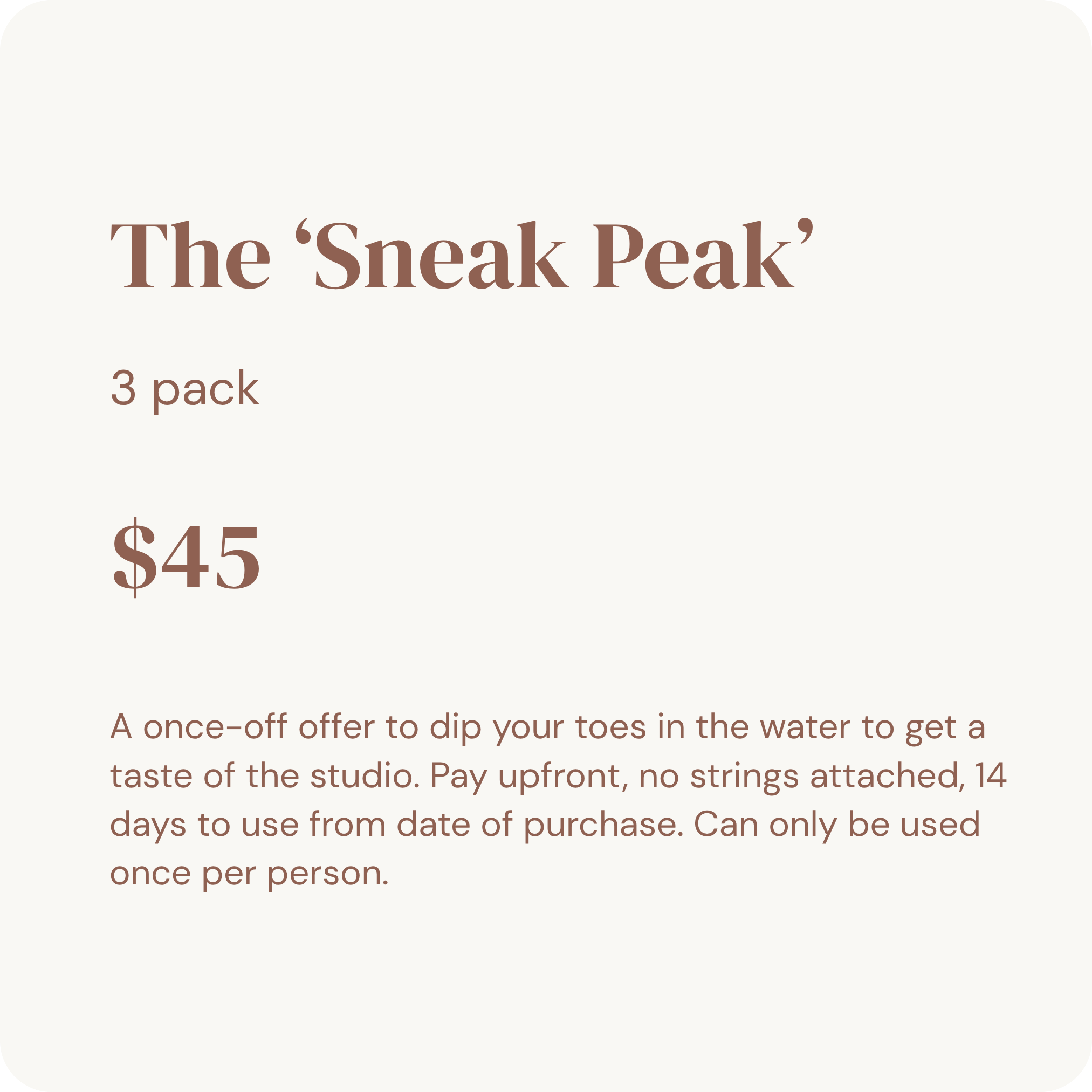 The 'Sneak Peak'

3 pack

$45

A once-off offer to dip your toes in the water to get a taste of the studio. Pay upfront, no strings attached, 14 days to use from date of purchase. Can only be used once per person.