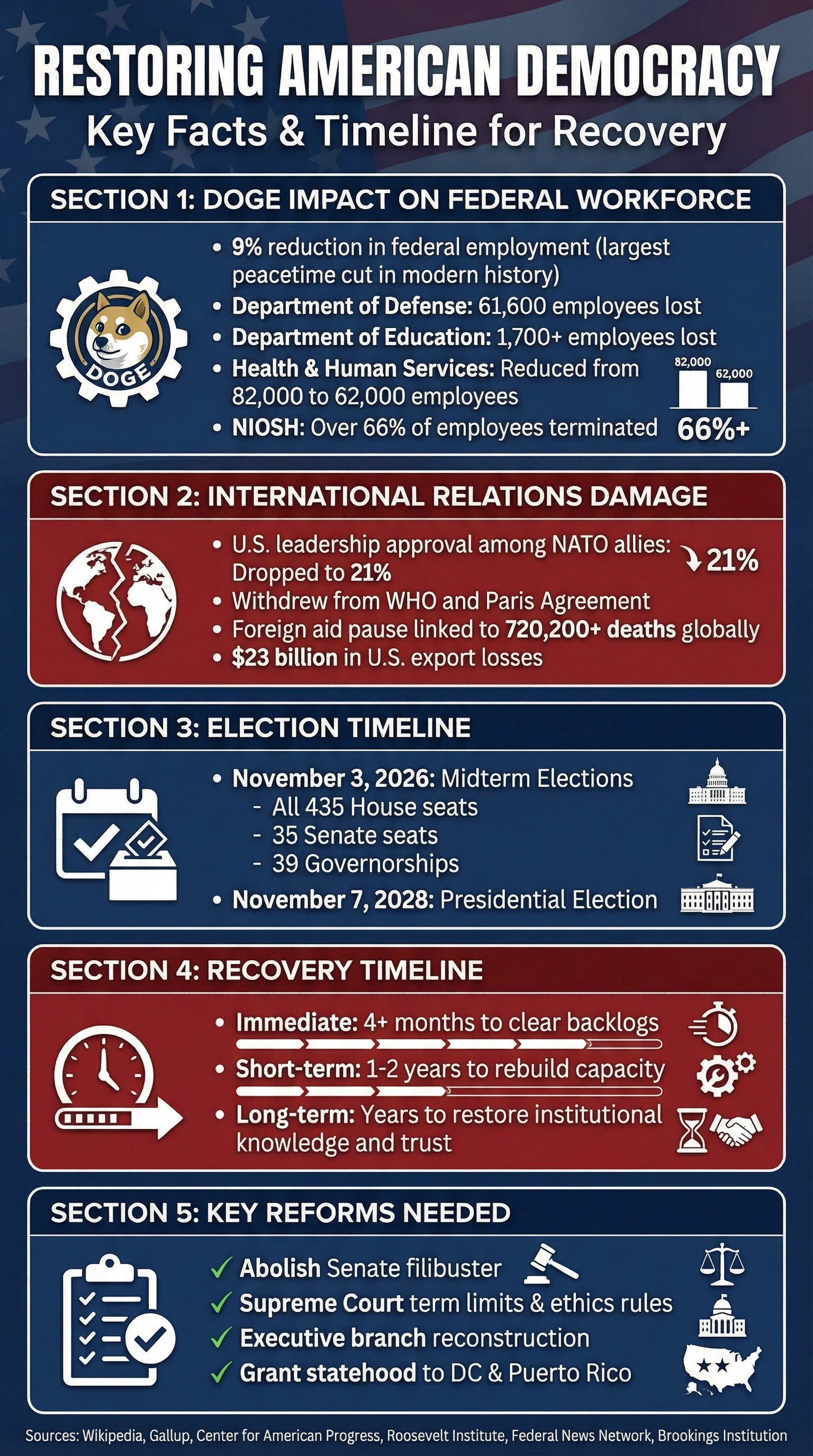 RESTORING AMERICAN DEMOCRACY
Key Facts & Timeline for Recovery

SECTION 1: DOGE IMPACT ON FEDERAL WORKFORCE

DOGE

• 9% reduction in federal employment (largest peacetime cut in modern history)
• Department of Defense: 61,600 employees lost
• Department of Education: 1,700+ employees lost
• Health & Human Services: Reduced from 82,000 to 62,000 employees
• NIOSH: Over 66% of employees terminated

82,000
62,000
66%+

SECTION 2: INTERNATIONAL RELATIONS DAMAGE

• U.S. leadership approval among NATO allies: Dropped to 21%
• Withdrew from WHO and Paris Agreement
• Foreign aid pause linked to 720,200+ deaths globally
• $23 billion in U.S. export losses

21%

SECTION 3: ELECTION TIMELINE

• November 3, 2026: Midterm Elections
- All 435 House seats
- 35 Senate seats
- 39 Governorships
• November 7, 2028: Presidential Election

SECTION 4: RECOVERY TIMELINE

• Immediate: 4+ months to clear backlogs
• Short-term: 1-2 years to rebuild capacity
• Long-term: Years to restore institutional knowledge and trust

SECTION 5: KEY REFORMS NEEDED

✓ Abolish Senate filibuster
✓ Supreme Court term limits & ethics rules
✓ Executive branch reconstruction
✓ Grant statehood to DC & Puerto Rico

Sources: Wikipedia, Gallup, Center for American Progress, Roosevelt Institute, Federal News Network, Brookings Institution