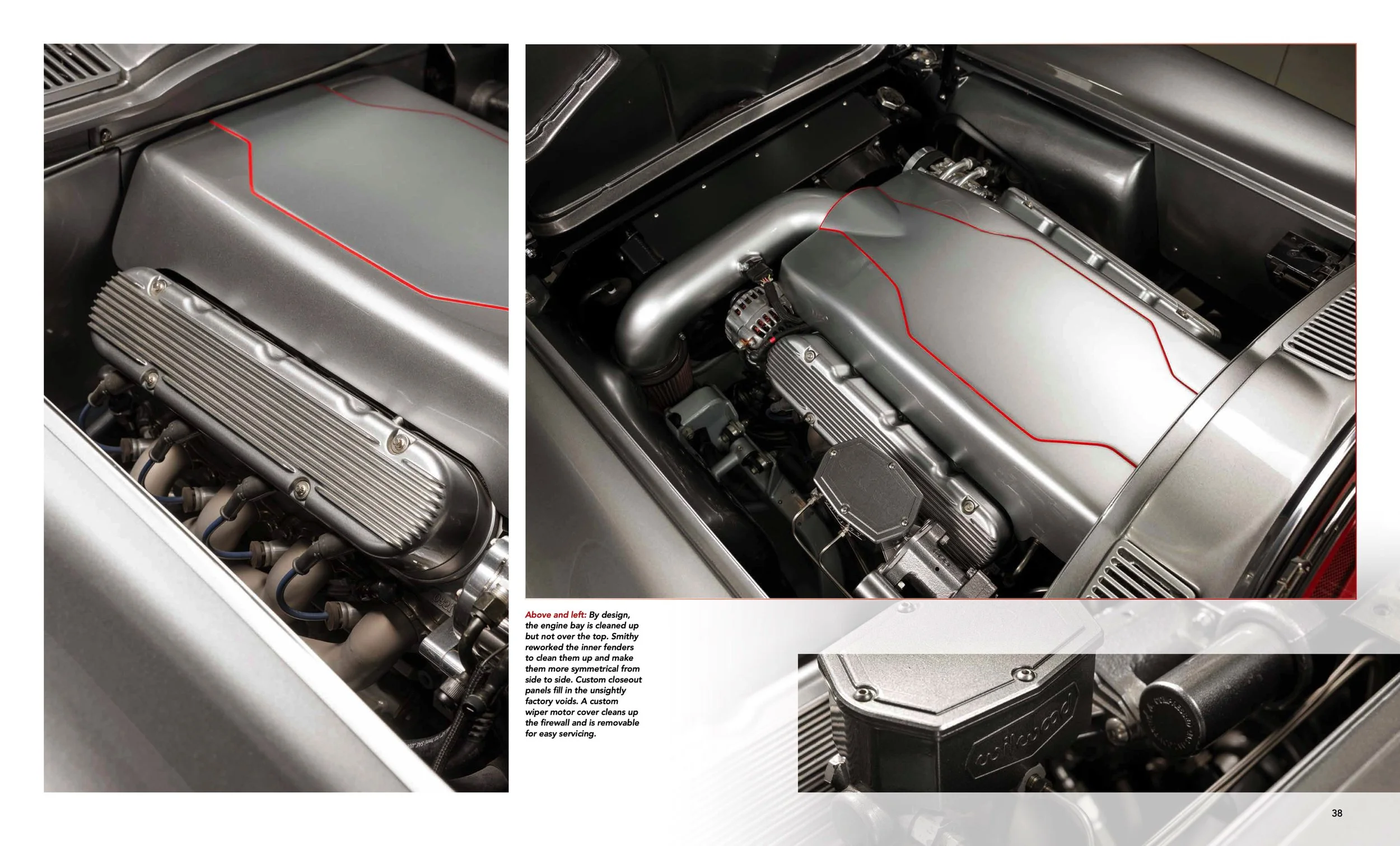 Above and left: By design, the engine bay is cleaned up but not over the top. Smithy reworked the inner fenders to clean them up and make them more symmetrical from side to side. Custom closeout panels fill in the unsightly factory voids. A custom wiper motor cover cleans up the firewall and is removable for easy servicing.

wilwood

38