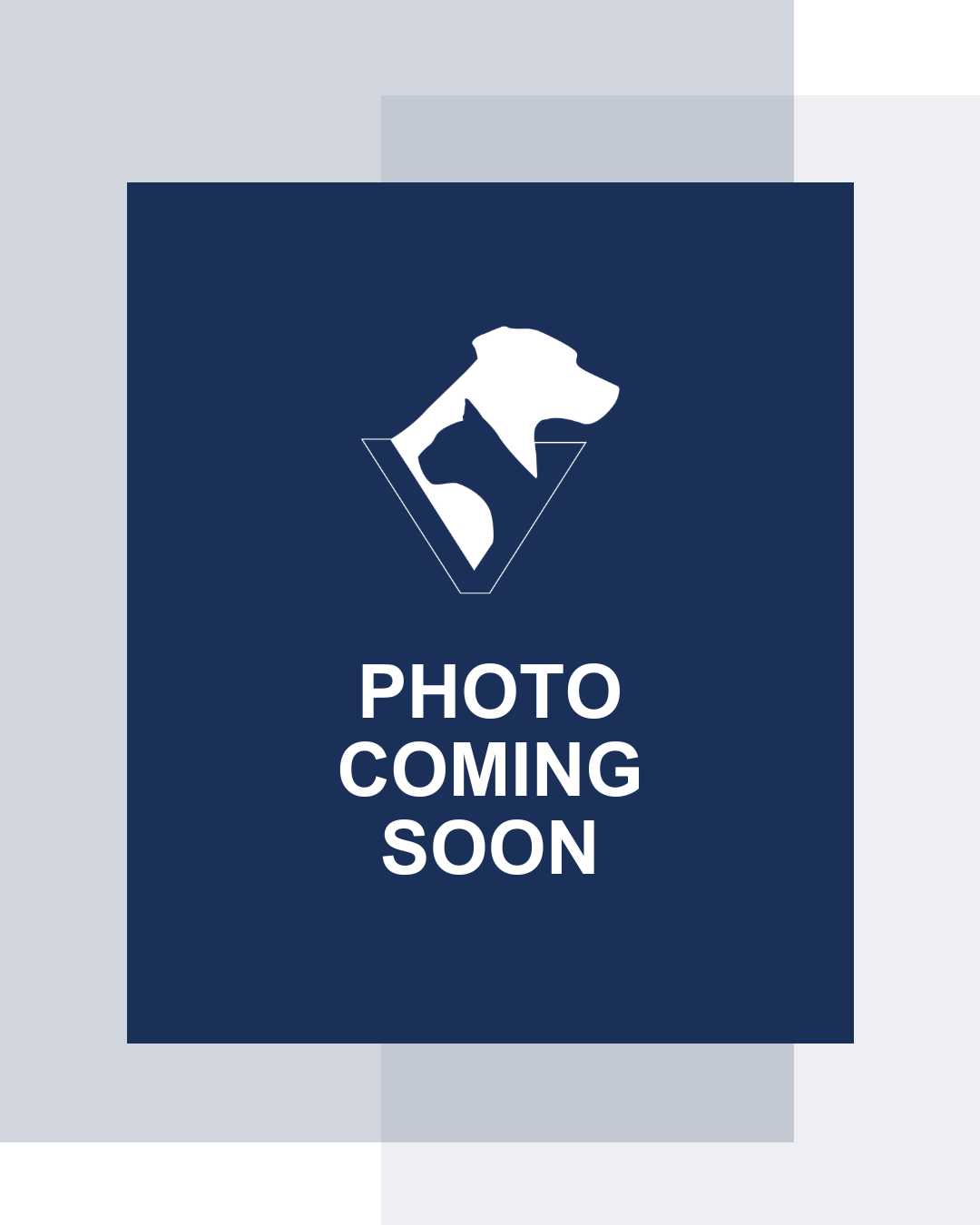 PHOTO
COMING
SOON