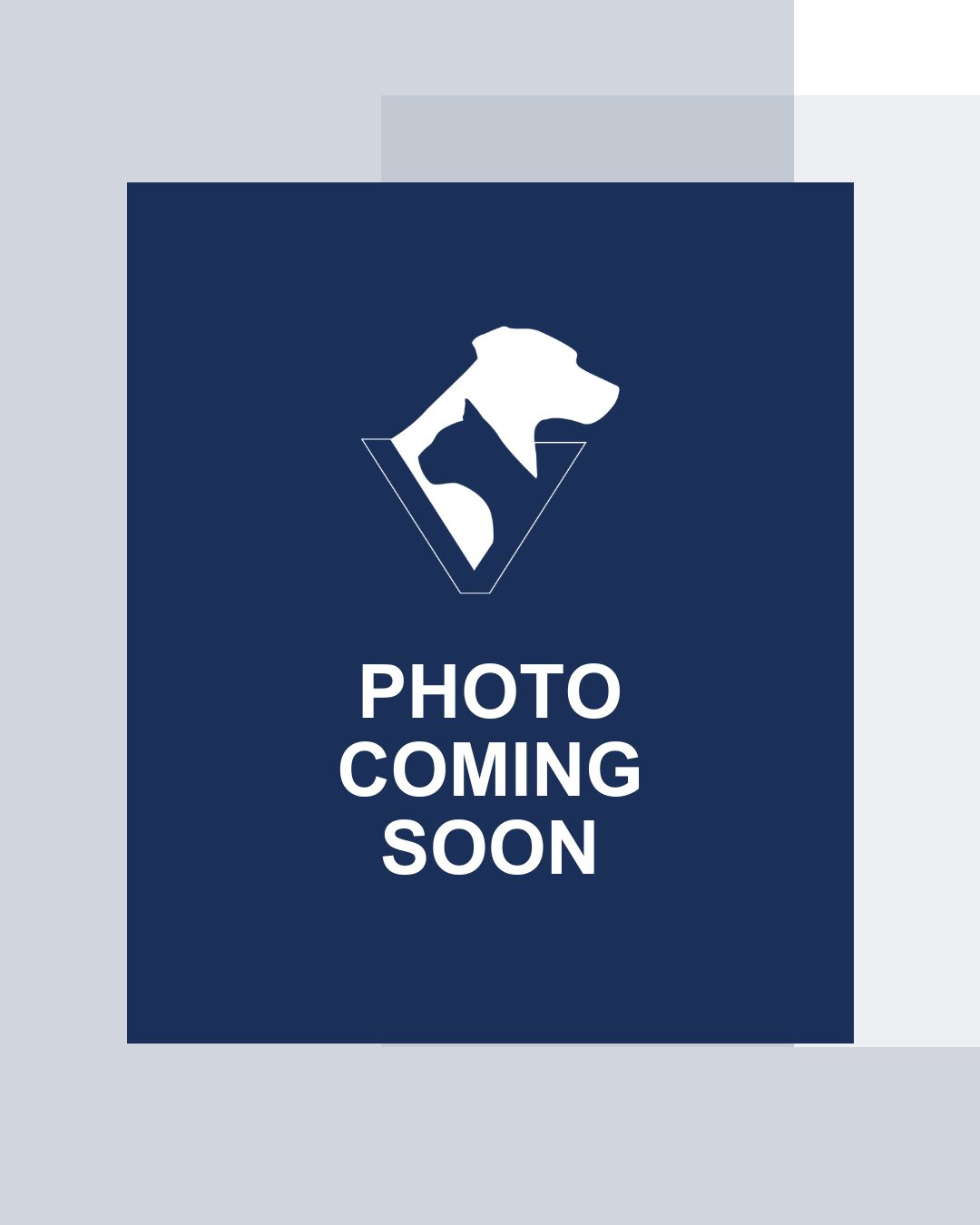 PHOTO
COMING
SOON