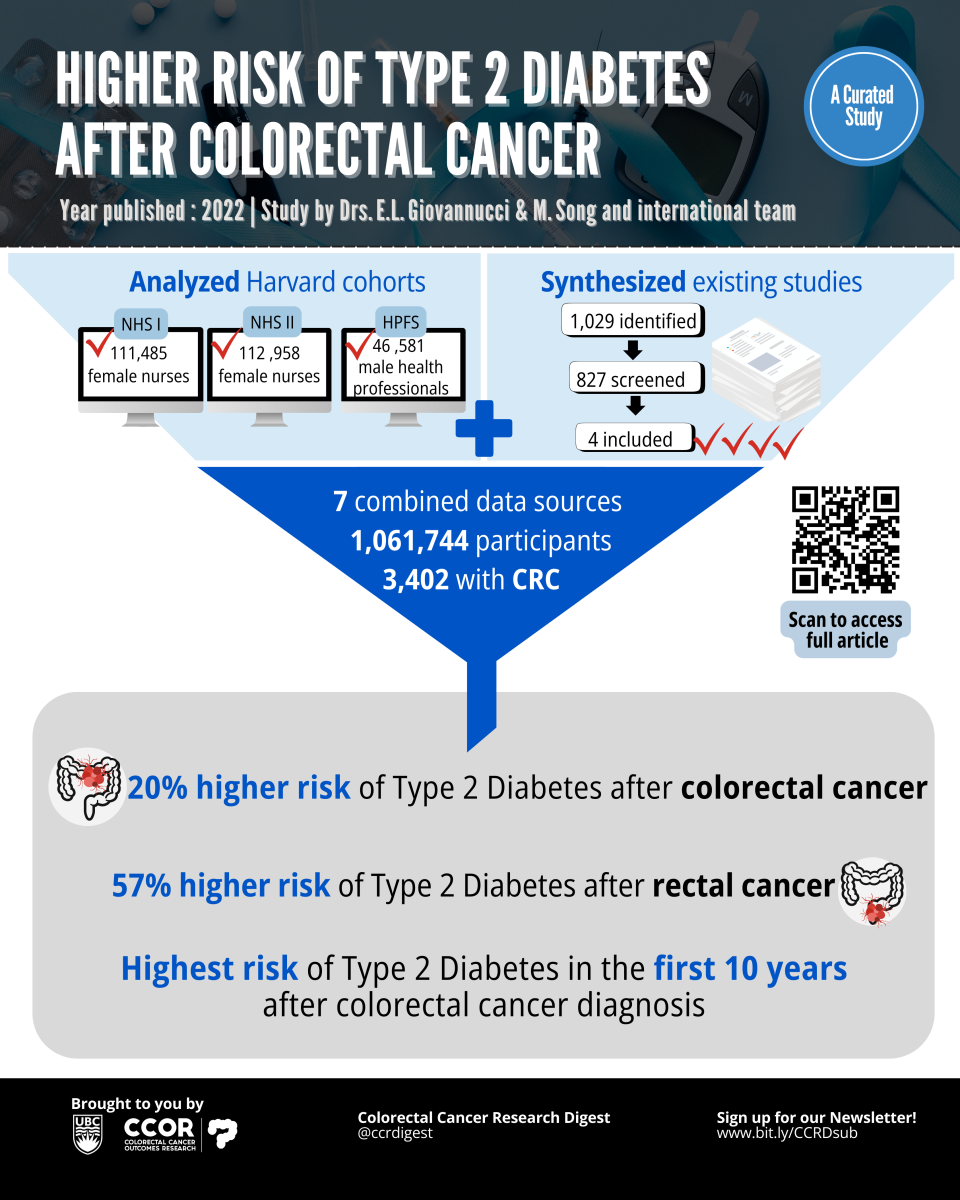 HIGHER RISK OF TYPE 2 DIABETES AFTER COLORECTAL CANCER

A Curated Study

Year published : 2022 | Study by Drs. E.L. Giovannucci & M. Song and international team

Analyzed Harvard cohorts

NHS I
111,485 female nurses

NHS II
112 ,958 female nurses

HPFS
46 ,581 male health professionals

Synthesized existing studies

1,029 identified

827 screened

4 included

7 combined data sources
1,061,744 participants
3,402 with CRC

Scan to access full article

20% higher risk of Type 2 Diabetes after colorectal cancer

57% higher risk of Type 2 Diabetes after rectal cancer

Highest risk of Type 2 Diabetes in the first 10 years after colorectal cancer diagnosis

Brought to you by
UBC
CCOR COLORECTAL CANCER OUTCOMES RESEARCH

Colorectal Cancer Research Digest
@ccrdigest

Sign up for our Newsletter!
www.bit.ly/CCRDsub