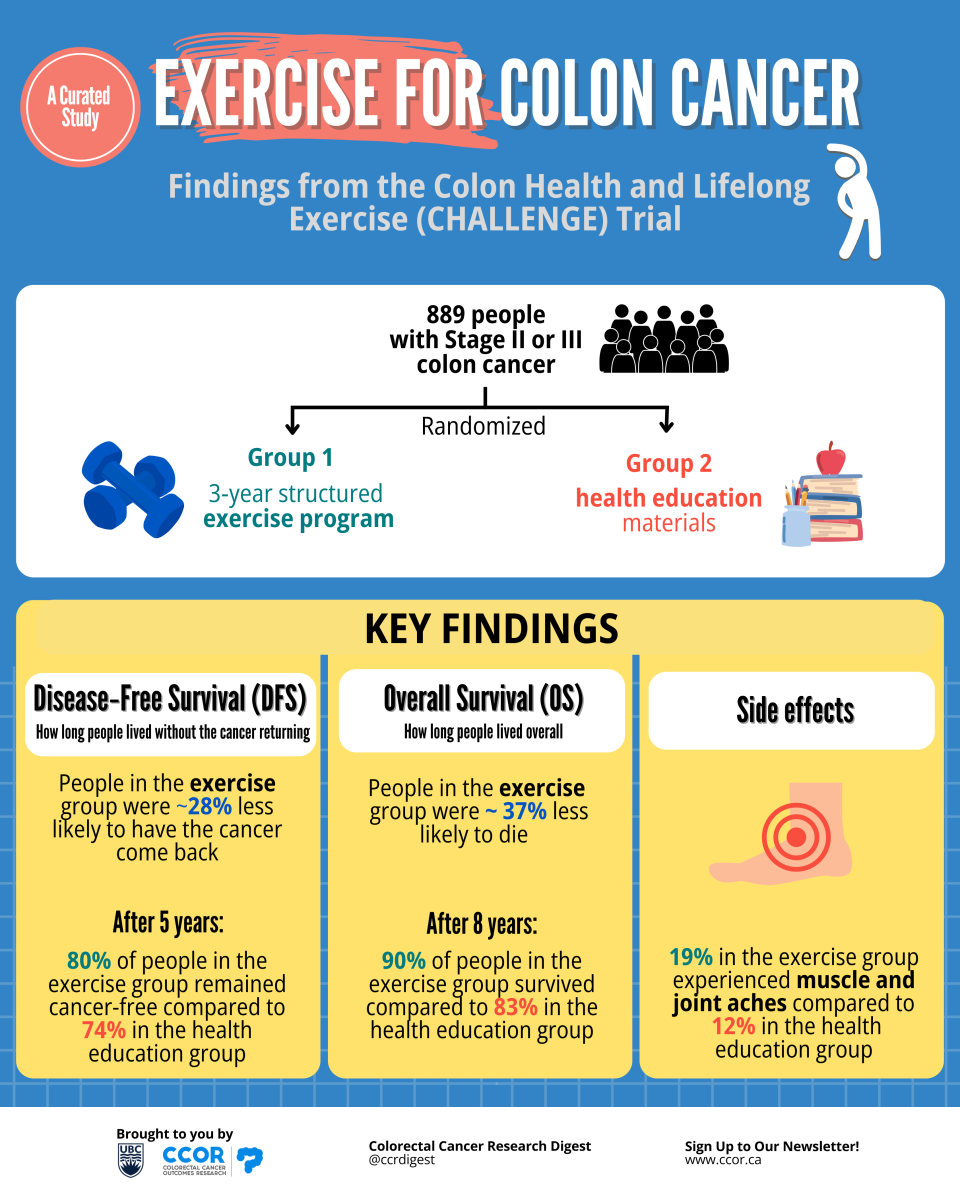 A Curated Study

EXERCISE FOR COLON CANCER

Findings from the Colon Health and Lifelong Exercise (CHALLENGE) Trial

889 people with Stage II or III colon cancer

Randomized

Group 1
3-year structured exercise program

Group 2
health education materials

KEY FINDINGS

Disease-Free Survival (DFS)
How long people lived without the cancer returning

People in the exercise group were ~28% less likely to have the cancer come back

After 5 years:

80% of people in the exercise group remained cancer-free compared to 74% in the health education group

Overall Survival (OS)
How long people lived overall

People in the exercise group were ~ 37% less likely to die

After 8 years:

90% of people in the exercise group survived compared to 83% in the health education group

Side effects

19% in the exercise group experienced muscle and joint aches compared to 12% in the health education group

Brought to you by
UBC CCOR COLORECTAL CANCER OUTCOMES RESEARCH

Colorectal Cancer Research Digest
@ccrdigest

Sign Up to Our Newsletter!
www.ccor.ca