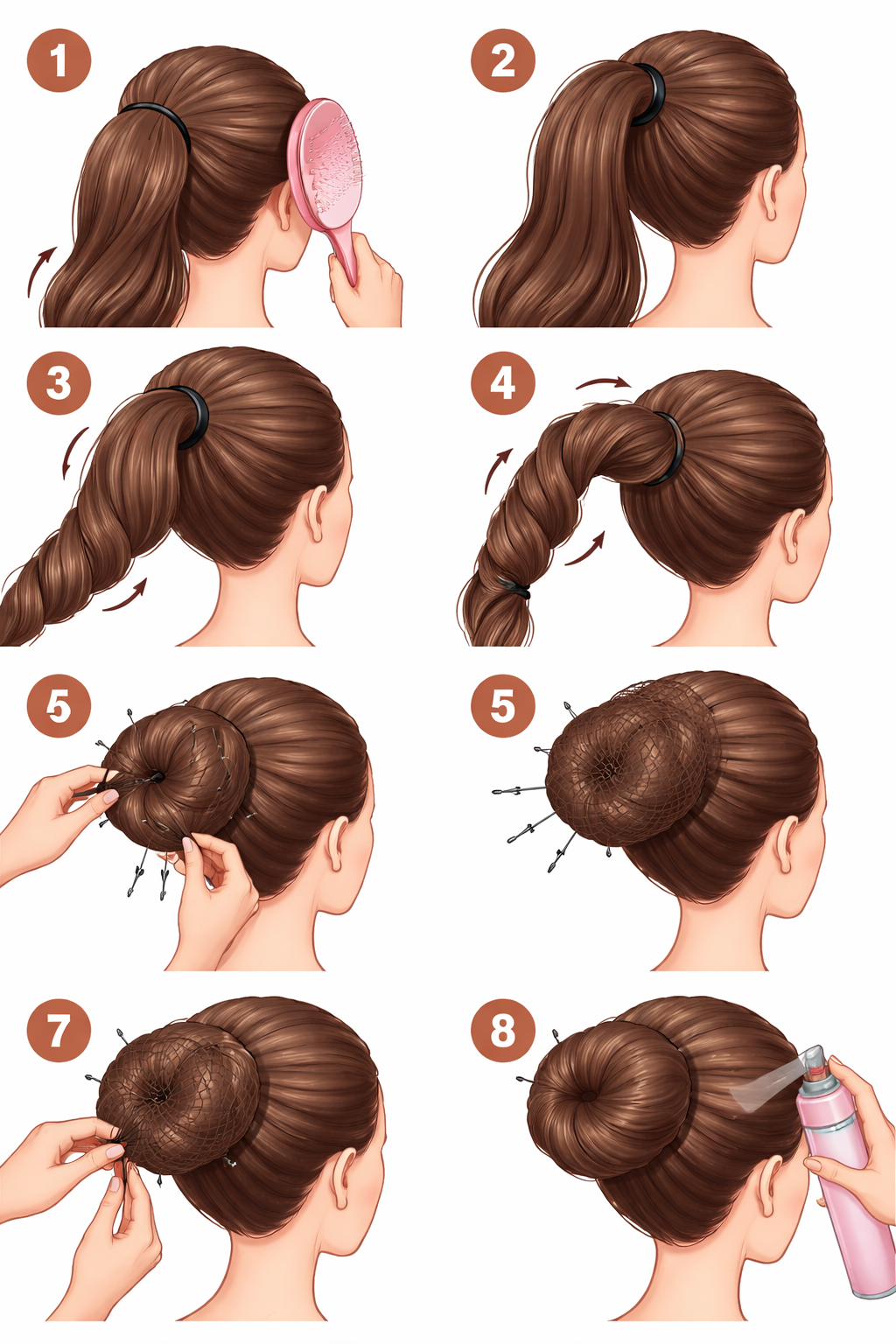 1
2
3
4
5
5
7
8