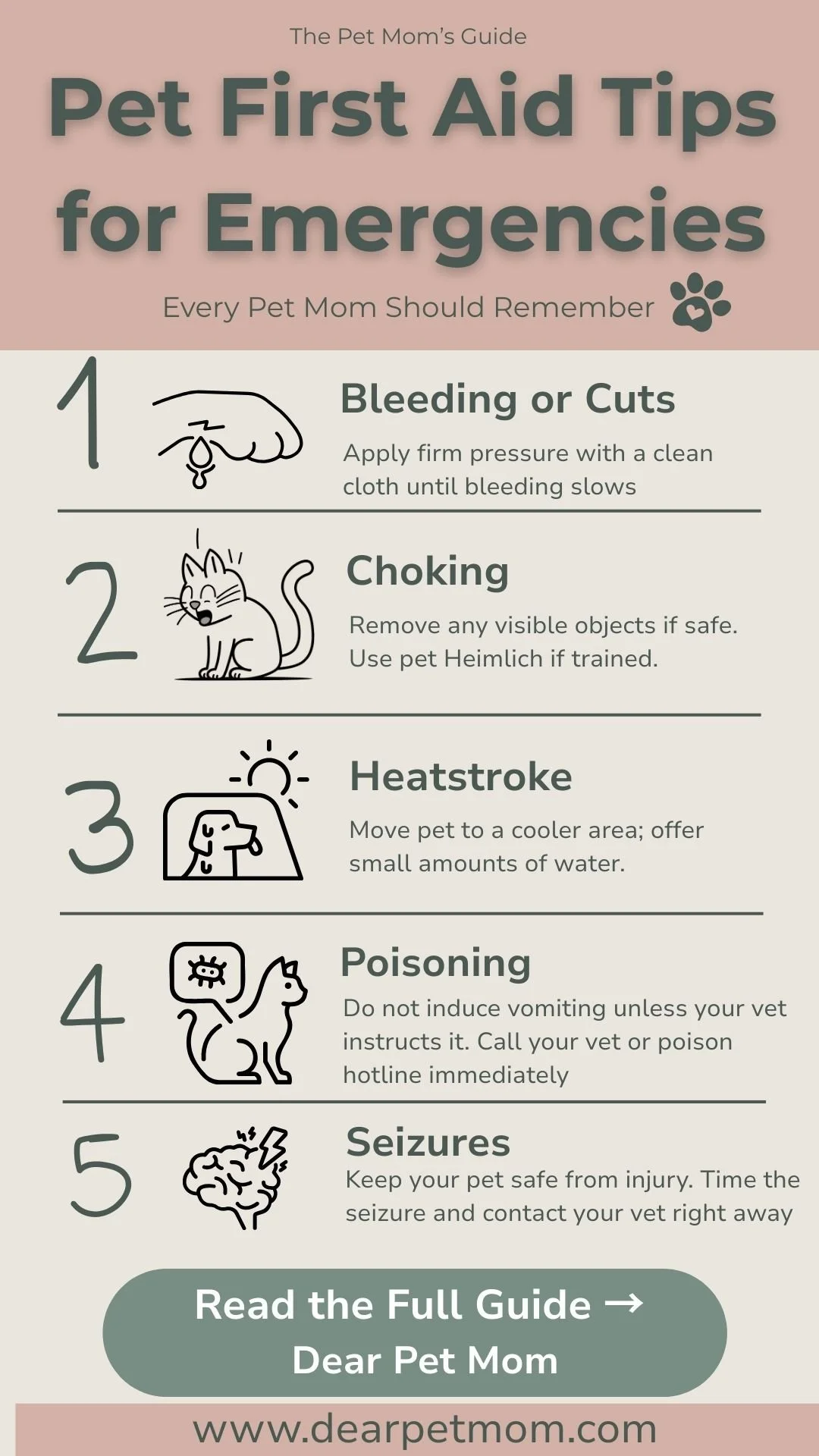 The Pet Mom's Guide

Pet First Aid Tips for Emergencies

Every Pet Mom Should Remember

1

Bleeding or Cuts

Apply firm pressure with a clean cloth until bleeding slows

2

Choking

Remove any visible objects if safe. Use pet Heimlich if trained.

3

Heatstroke

Move pet to a cooler area; offer small amounts of water.

4

Poisoning

Do not induce vomiting unless your vet instructs it. Call your vet or poison hotline immediately

5

Seizures

Keep your pet safe from injury. Time the seizure and contact your vet right away

Read the Full Guide →
Dear Pet Mom

www.dearpetmom.com