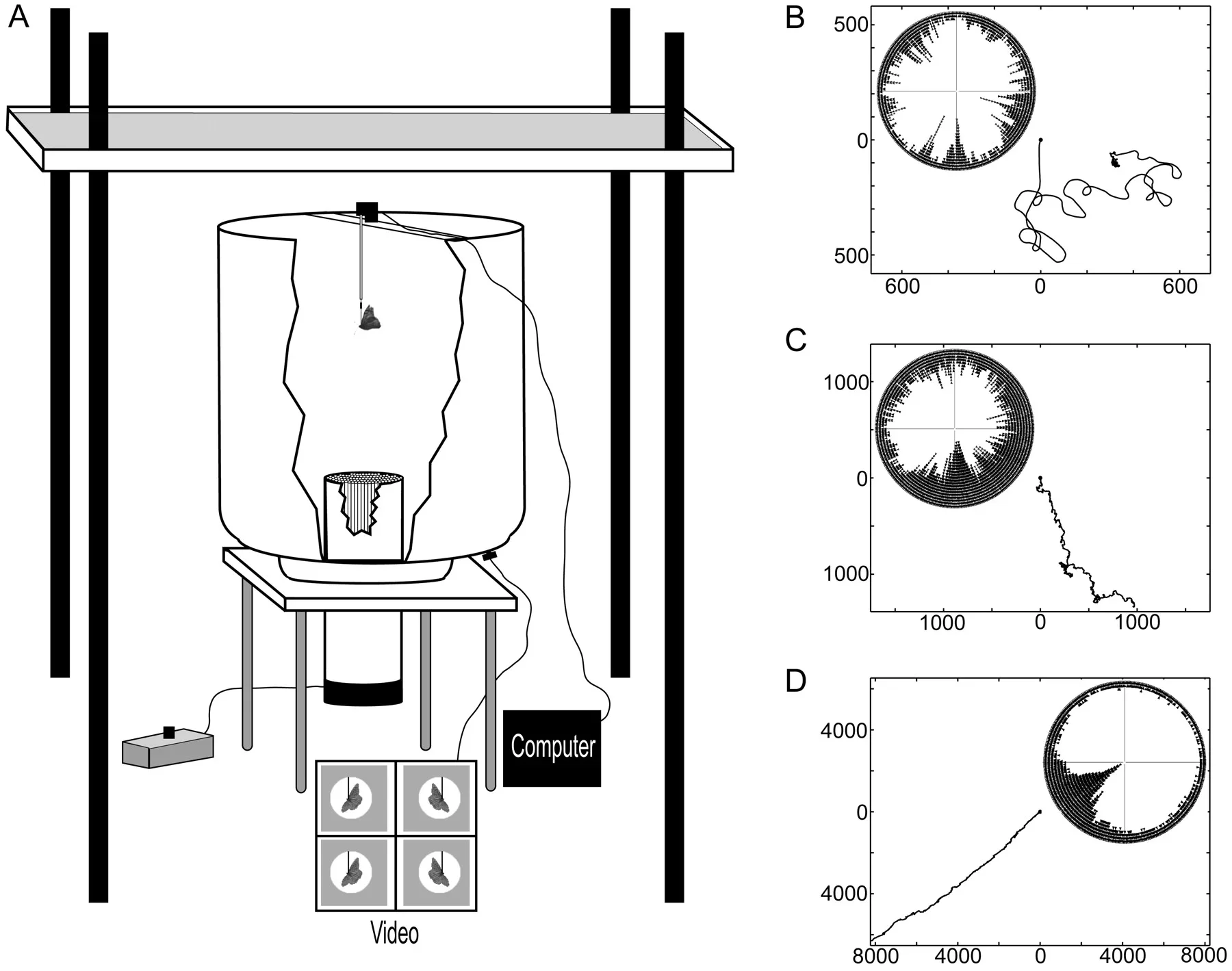 A

Computer

Video

B

500

0

500

600

0

600

C

1000

0

1000

1000

0

1000

D

4000

0

4000

8000

4000

0

4000

8000