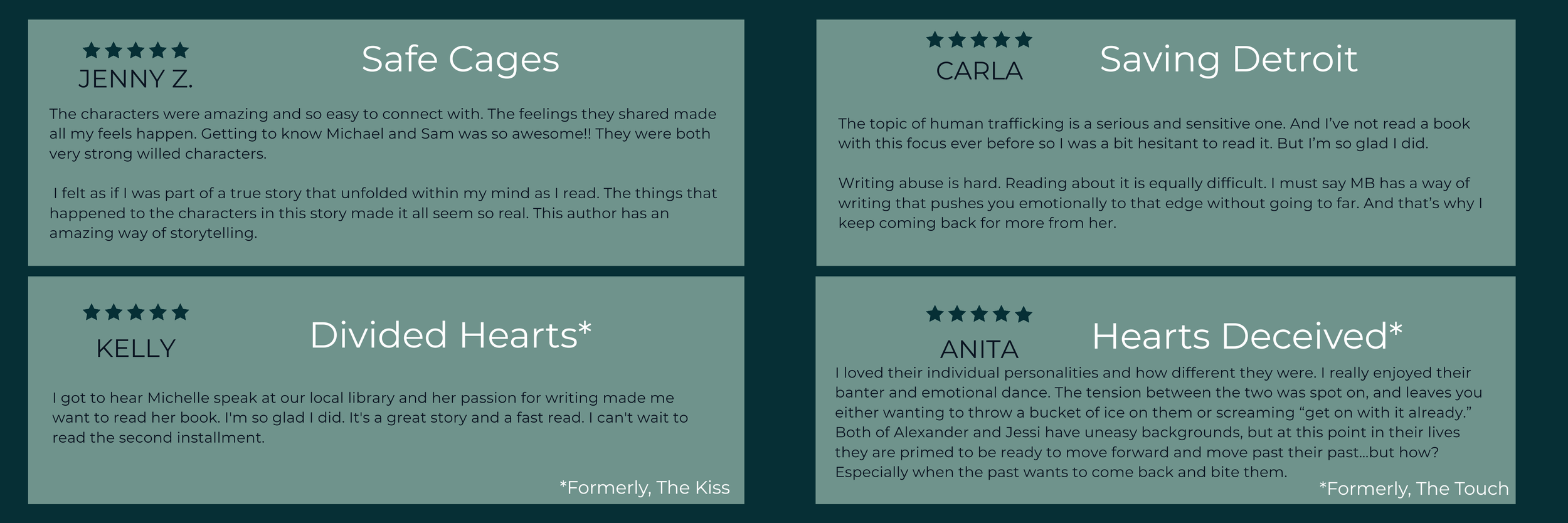 JENNY Z.

Safe Cages

The characters were amazing and so easy to connect with. The feelings they shared made all my feels happen. Getting to know Michael and Sam was so awesome!! They were both very strong willed characters.

I felt as if I was part of a true story that unfolded within my mind as I read. The things that happened to the characters in this story made it all seem so real. This author has an amazing way of storytelling.

KELLY

Divided Hearts*

I got to hear Michelle speak at our local library and her passion for writing made me want to read her book. I'm so glad I did. It's a great story and a fast read. I can't wait to read the second installment.

*Formerly, The Kiss

CARLA

Saving Detroit

The topic of human trafficking is a serious and sensitive one. And I've not read a book with this focus ever before so I was a bit hesitant to read it. But I'm so glad I did.

Writing abuse is hard. Reading about it is equally difficult. I must say MB has a way of writing that pushes you emotionally to that edge without going to far. And that's why I keep coming back for more from her.

ANITA

Hearts Deceived*

I loved their individual personalities and how different they were. I really enjoyed their banter and emotional dance. The tension between the two was spot on, and leaves you either wanting to throw a bucket of ice on them or screaming "get on with it already." Both of Alexander and Jessi have uneasy backgrounds, but at this point in their lives they are primed to be ready to move forward and move past their past...but how? Especially when the past wants to come back and bite them.

*Formerly, The Touch